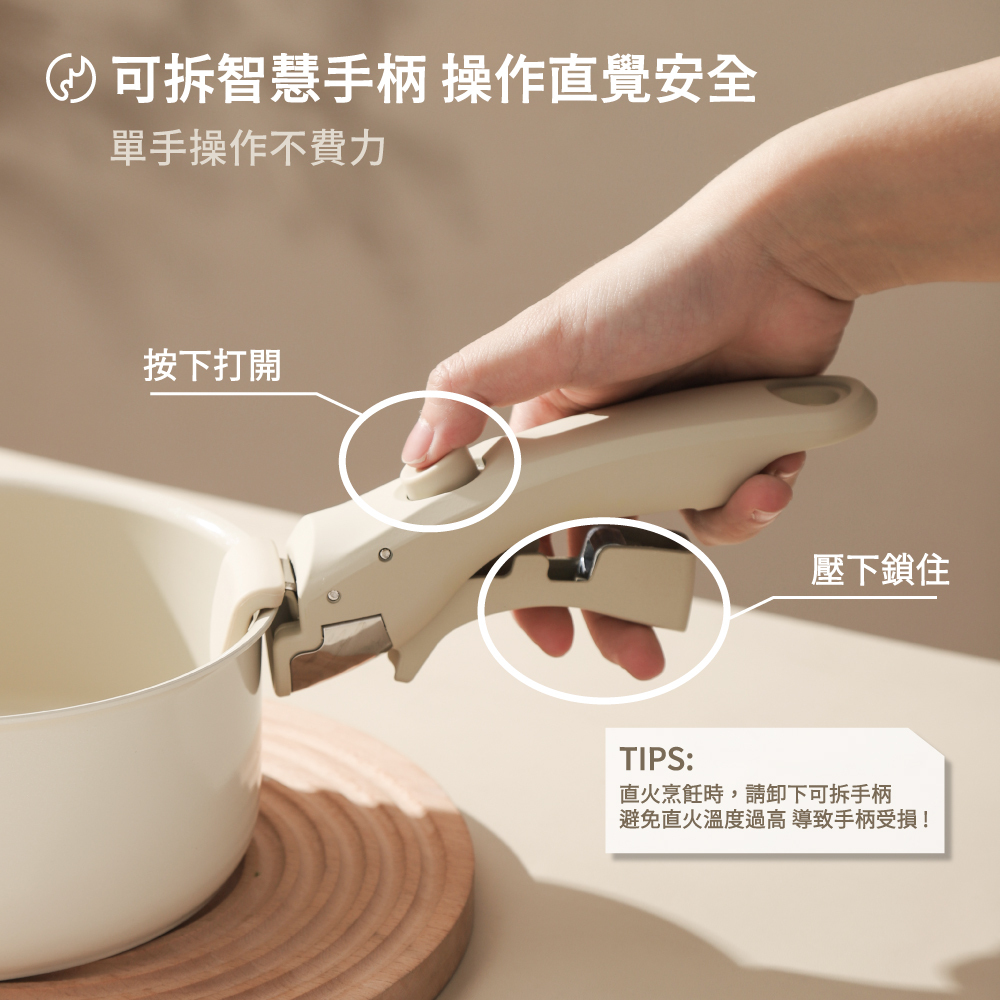 可拆智慧手柄 操作直覺安全
單手操作不費力

按下打開

壓下鎖住

TIPS:
直火烹飪時，請卸下可拆手柄
避免直火溫度過高 導致手柄受損！