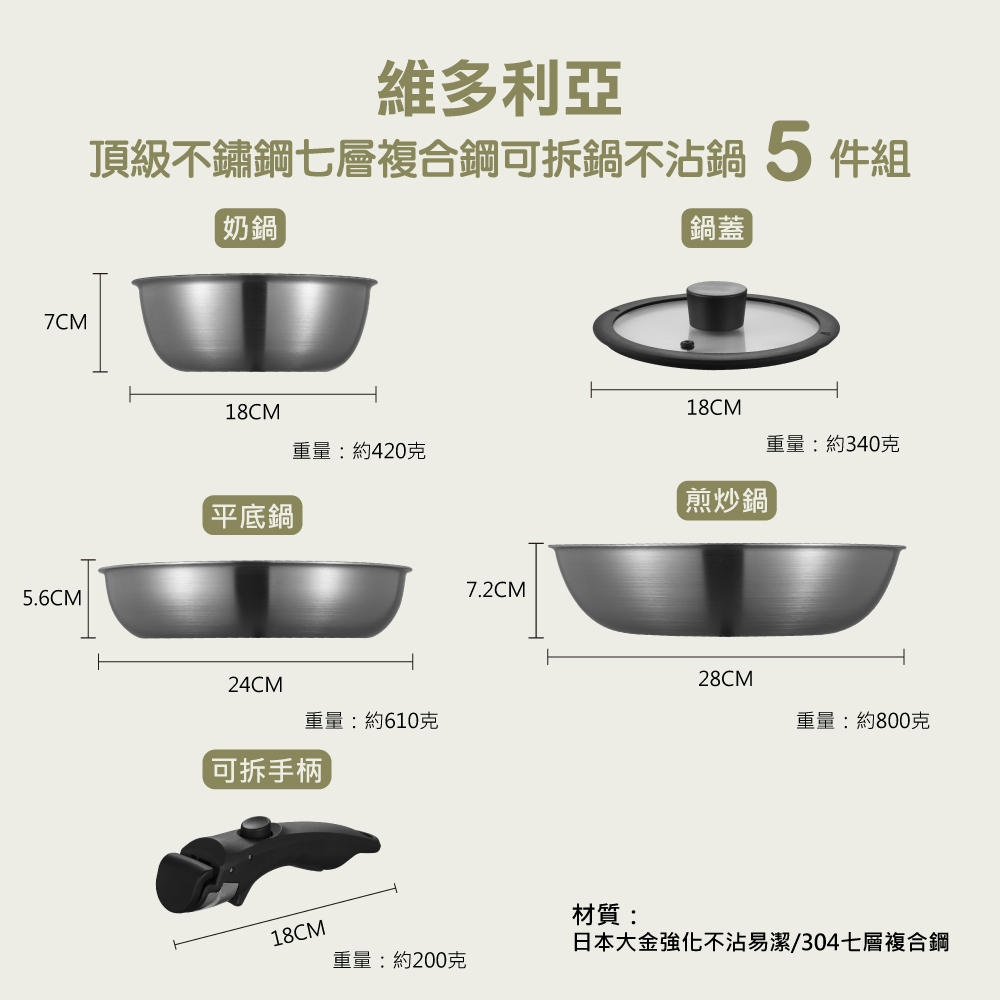 維多利亞
頂級不鏽鋼七層複合鋼可拆鍋不沾鍋 5 件組

奶鍋
7CM
18CM
重量：約420克

鍋蓋
18CM
重量：約340克

平底鍋
5.6CM
24CM
重量：約610克

煎炒鍋
7.2CM
28CM
重量：約800克

可拆手柄
18CM
重量：約200克

材質：
日本大金強化不沾易潔/304七層複合鋼