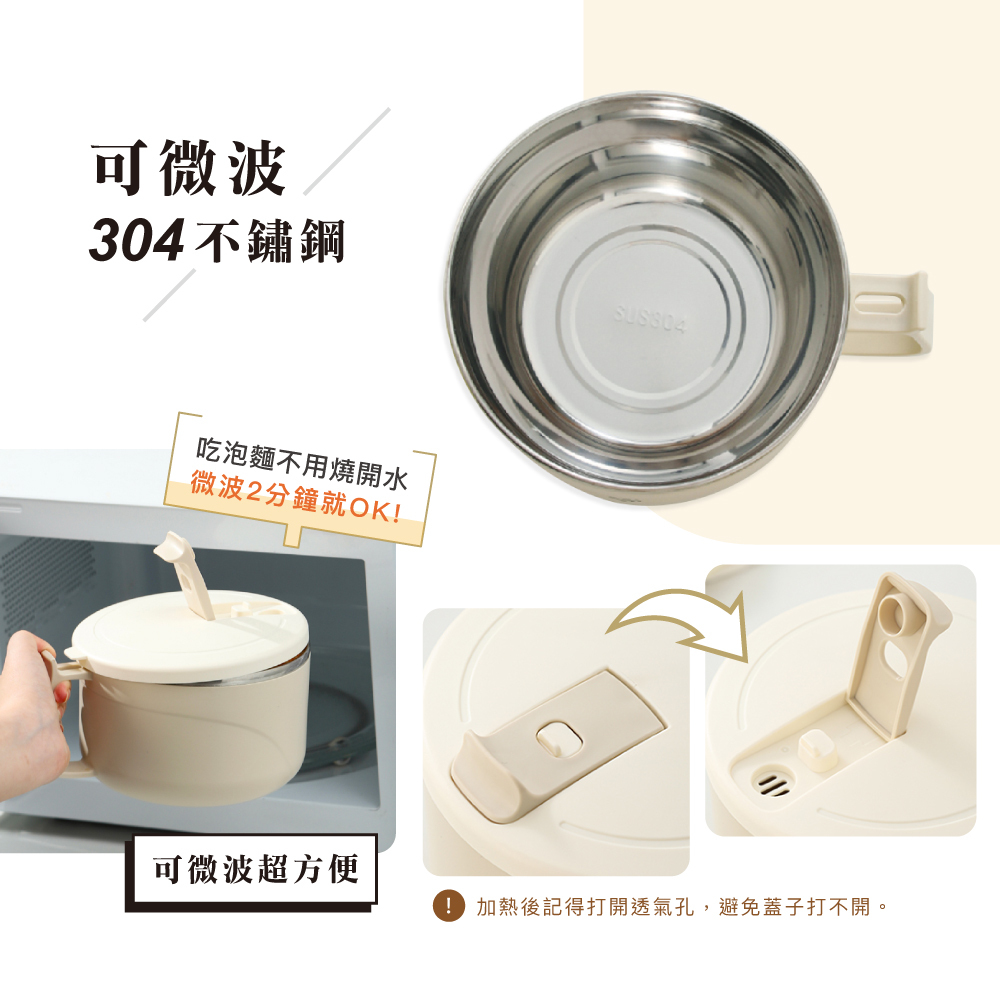 可微波
304不鏽鋼

SUS304

吃泡麵不用燒開水
微波2分鐘就OK!

可微波超方便

! 加熱後記得打開透氣孔，避免蓋子打不開。