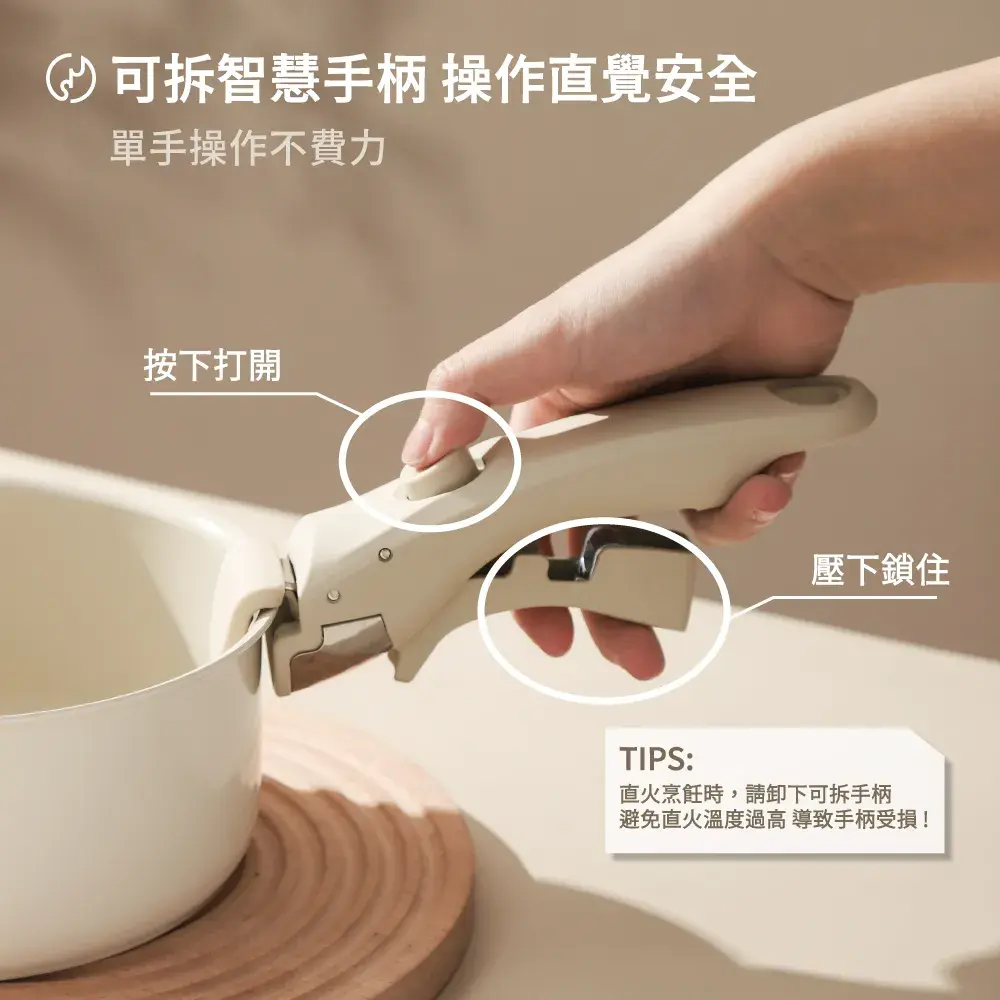 可拆智慧手柄 操作直覺安全

單手操作不費力

按下打開

壓下鎖住

TIPS:
直火烹飪時，請卸下可拆手柄
避免直火溫度過高 導致手柄受損！