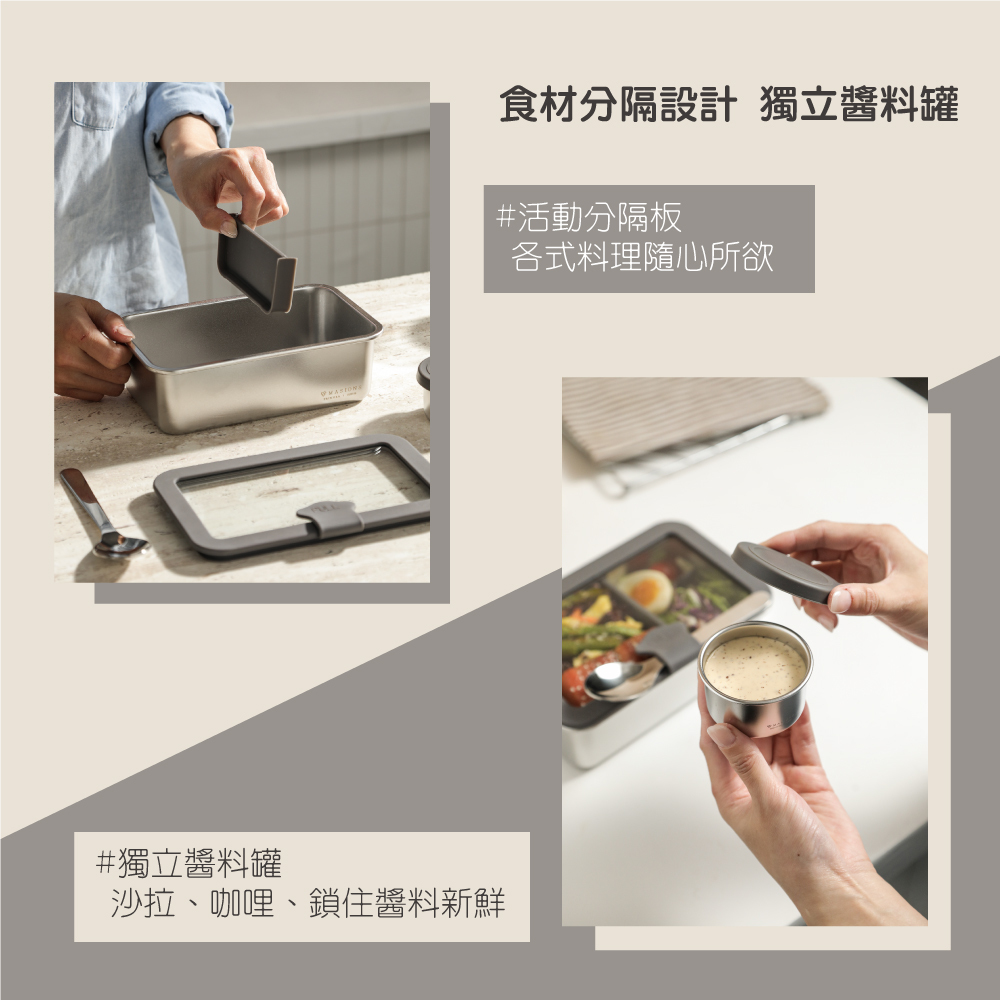 食材分隔設計 獨立醬料罐

#活動分隔板
各式料理隨心所欲

#獨立醬料罐
沙拉、咖哩、鎖住醬料新鮮