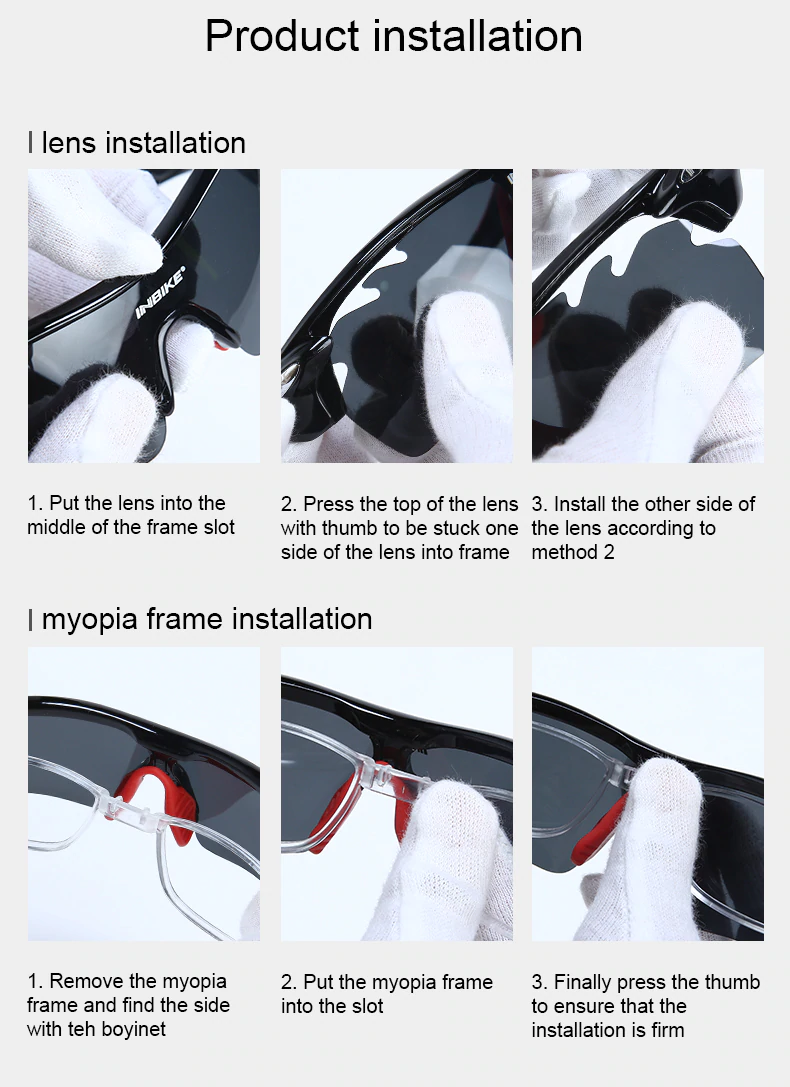 Product installation

lens installation

INBIKE

1. Put the lens into the middle of the frame slot

2. Press the top of the lens with thumb to be stuck one side of the lens into frame

3. Install the other side of the lens according to method 2

myopia frame installation

1. Remove the myopia frame and find the side with teh boyinet

2. Put the myopia frame into the slot

3. Finally press the thumb to ensure that the installation is firm