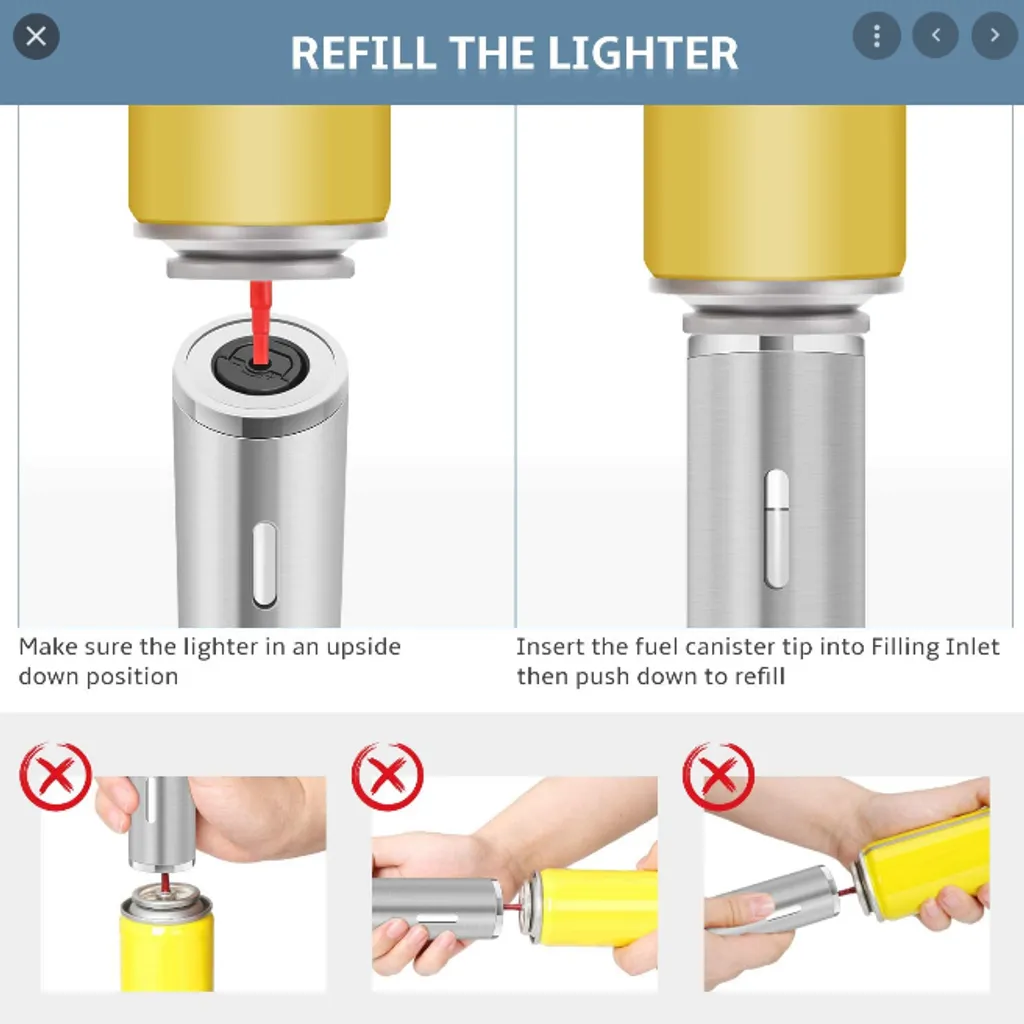 REFILL THE LIGHTER

Make sure the lighter in an upside down position

Insert the fuel canister tip into Filling Inlet then push down to refill