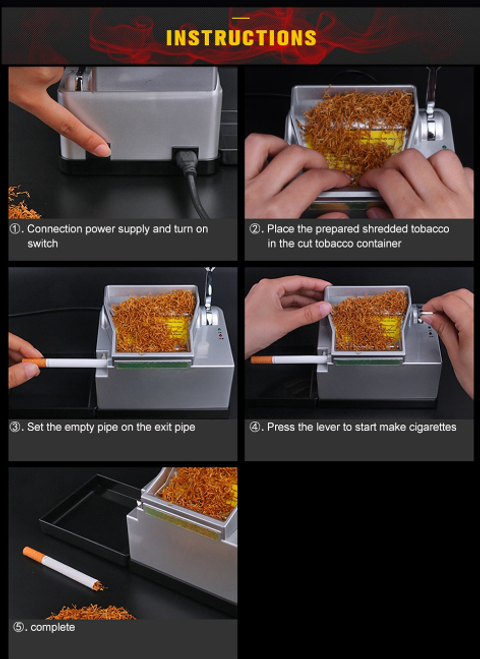 INSTRUCTIONS

①. Connection power supply and turn on switch

②. Place the prepared shredded tobacco in the cut tobacco container

③. Set the empty pipe on the exit pipe

④. Press the lever to start make cigarettes

⑤. complete