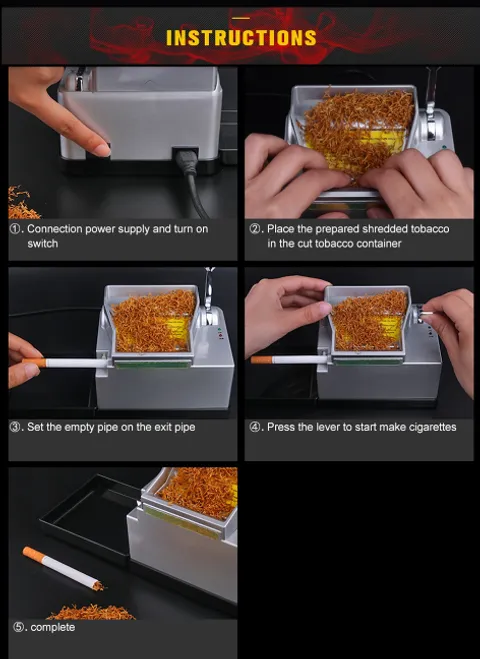 INSTRUCTIONS

①. Connection power supply and turn on switch

②. Place the prepared shredded tobacco in the cut tobacco container

③. Set the empty pipe on the exit pipe

④. Press the lever to start make cigarettes

⑤. complete