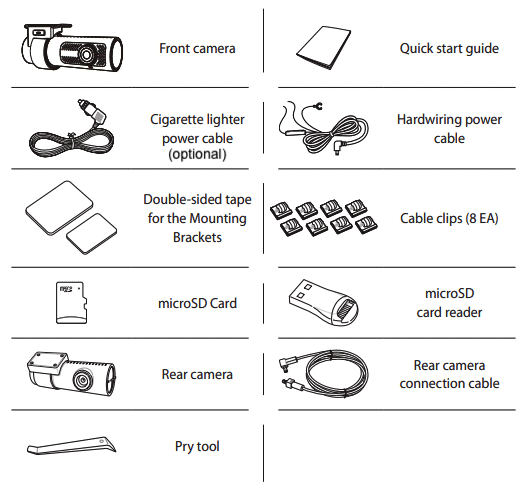 Front camera

Quick start guide

Cigarette lighter power cable (optional)

Hardwiring power cable

Double-sided tape for the Mounting Brackets

Cable clips (8 EA)

microSD Card

microSD card reader

Rear camera

Rear camera connection cable

Pry tool