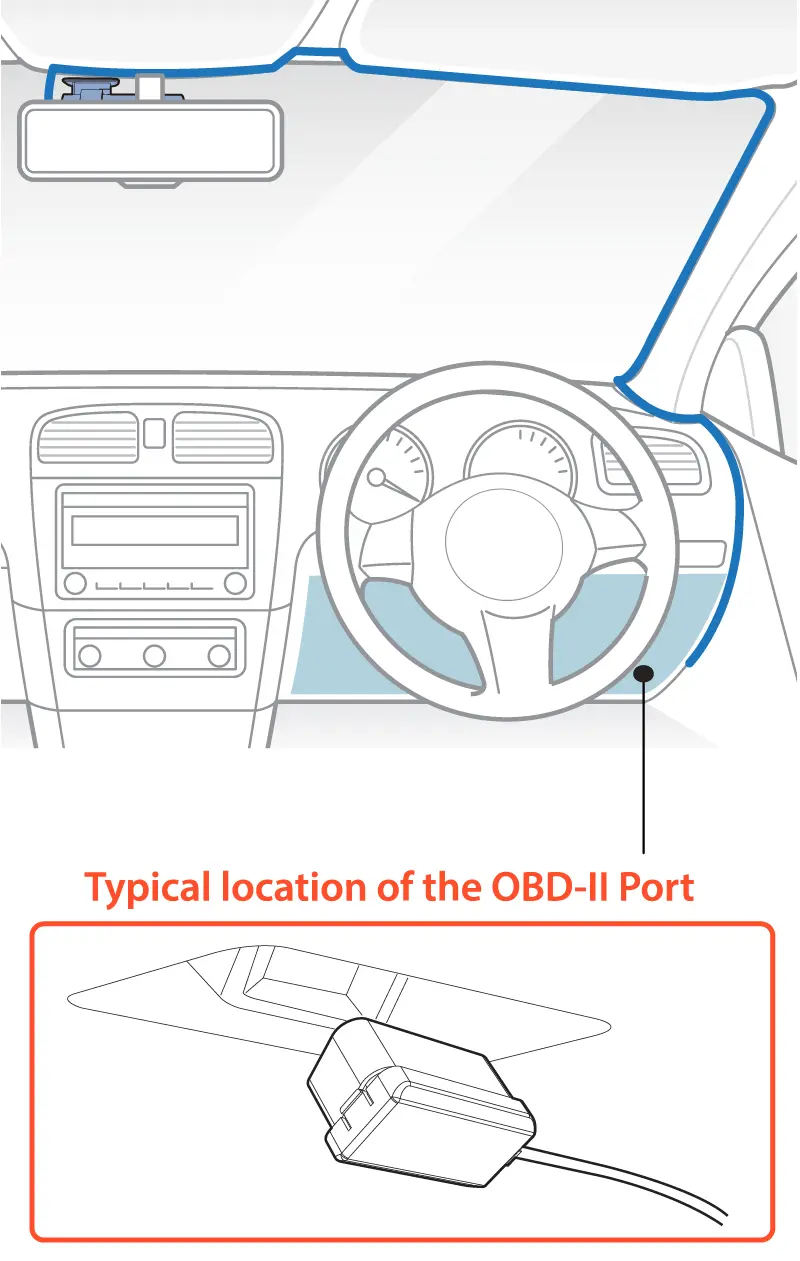 Typical location of the OBD-II Port