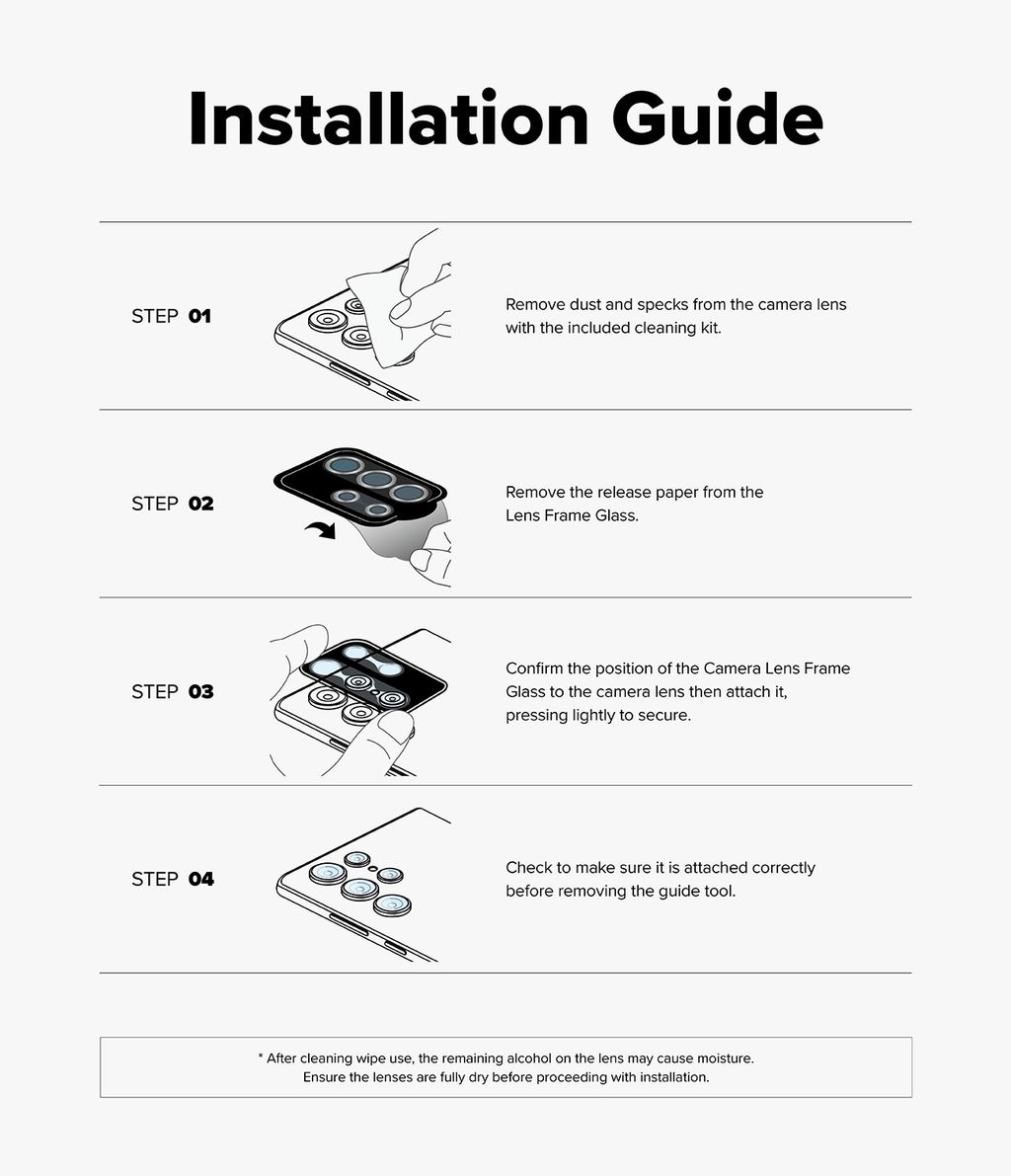 Installation Guide

STEP 01

Remove dust and specks from the camera lens with the included cleaning kit.

STEP 02

Remove the release paper from the Lens Frame Glass.

STEP 03

Confirm the position of the Camera Lens Frame Glass to the camera lens then attach it, pressing lightly to secure.

STEP 04

Check to make sure it is attached correctly before removing the guide tool.

* After cleaning wipe use, the remaining alcohol on the lens may cause moisture. Ensure the lenses are fully dry before proceeding with installation.