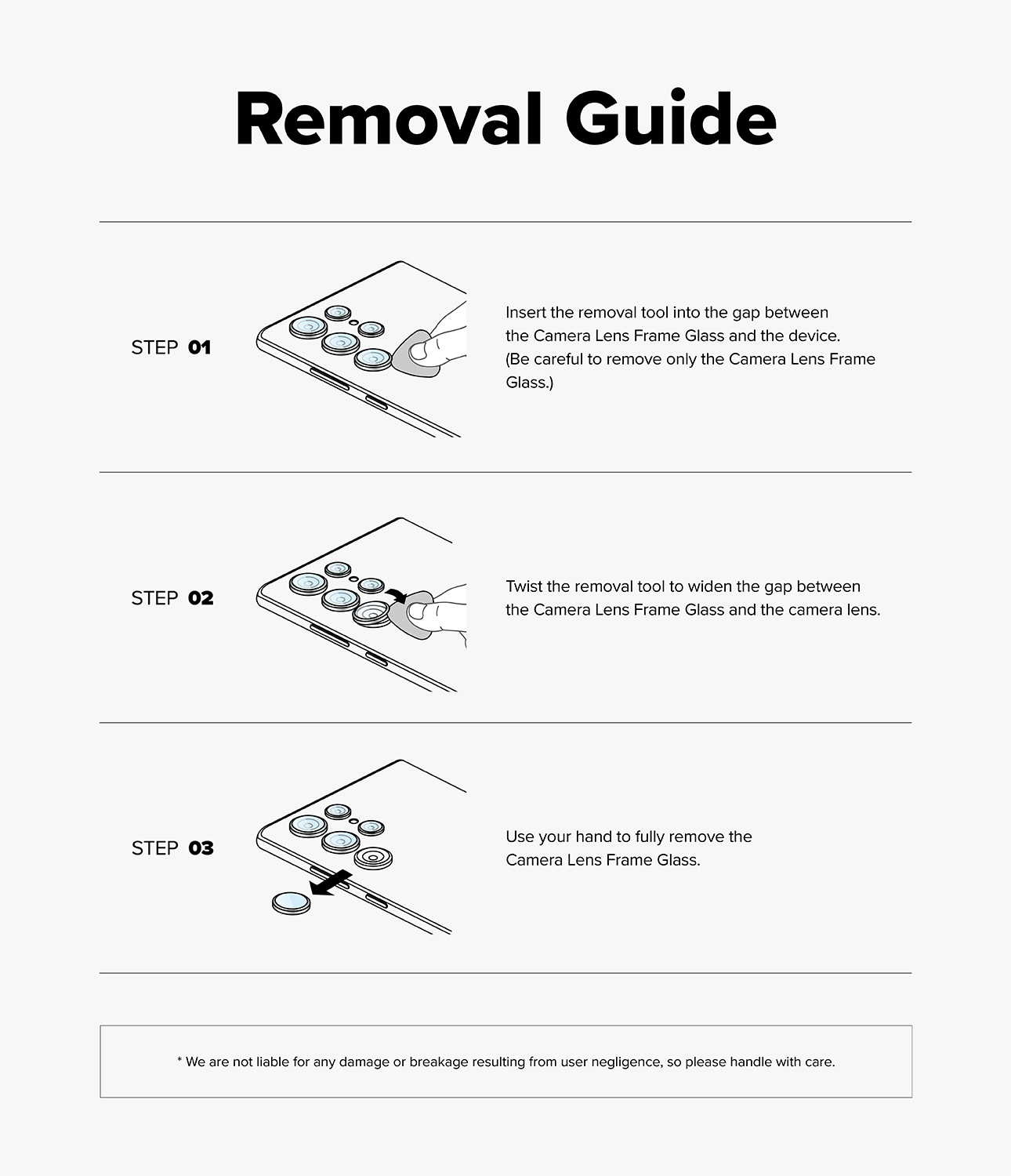 Removal Guide

STEP 01

Insert the removal tool into the gap between the Camera Lens Frame Glass and the device. (Be careful to remove only the Camera Lens Frame Glass.)

STEP 02

Twist the removal tool to widen the gap between the Camera Lens Frame Glass and the camera lens.

STEP 03

Use your hand to fully remove the Camera Lens Frame Glass.

* We are not liable for any damage or breakage resulting from user negligence, so please handle with care.