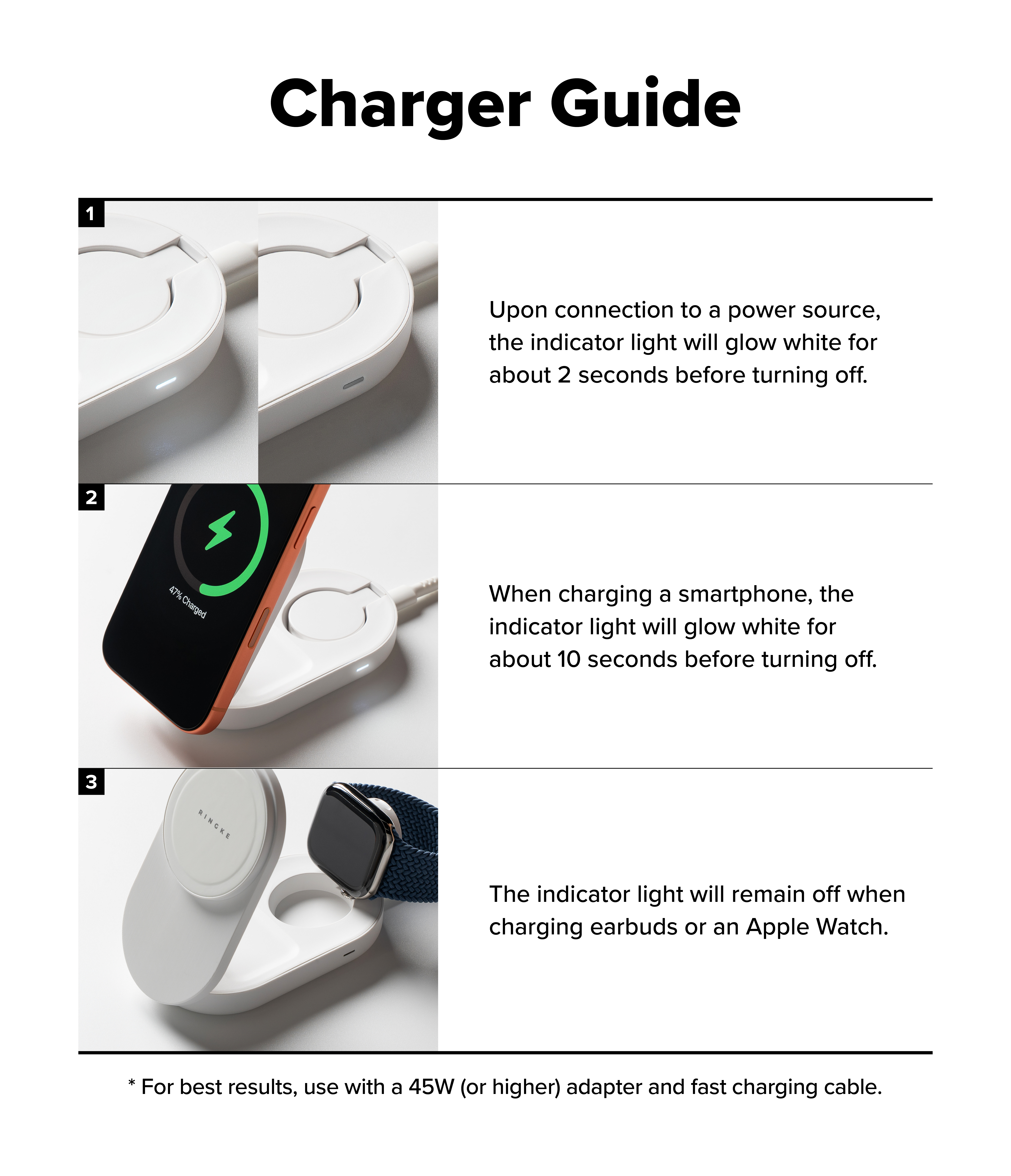 Charger Guide

1

Upon connection to a power source, the indicator light will glow white for about 2 seconds before turning off.

2

47% Charged

When charging a smartphone, the indicator light will glow white for about 10 seconds before turning off.

3

RINGKE

The indicator light will remain off when charging earbuds or an Apple Watch.

* For best results, use with a 45W (or higher) adapter and fast charging cable.