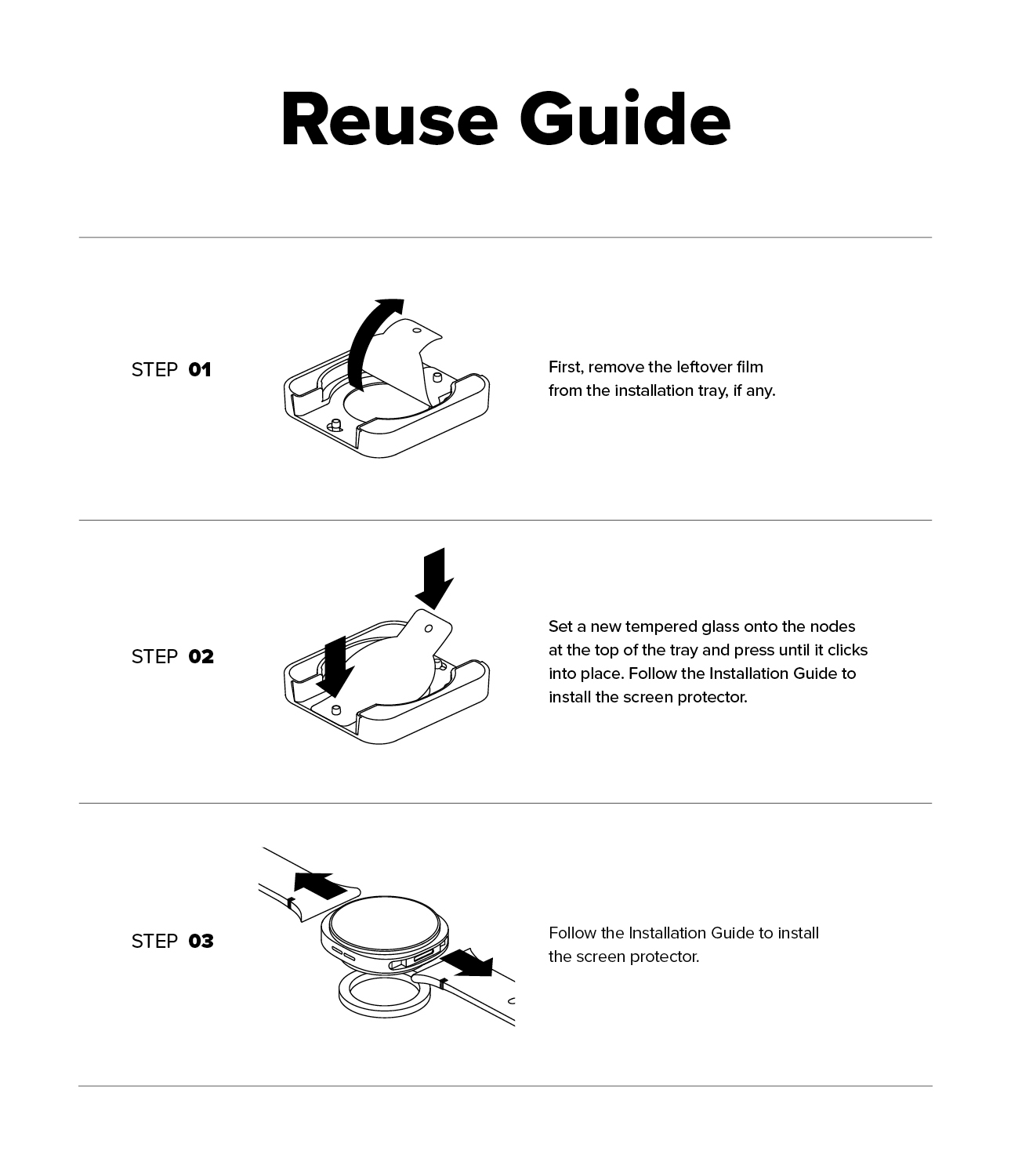 Reuse Guide

STEP 01

First, remove the leftover film from the installation tray, if any.

STEP 02

Set a new tempered glass onto the nodes at the top of the tray and press until it clicks into place. Follow the Installation Guide to install the screen protector.

STEP 03

Follow the Installation Guide to install the screen protector.