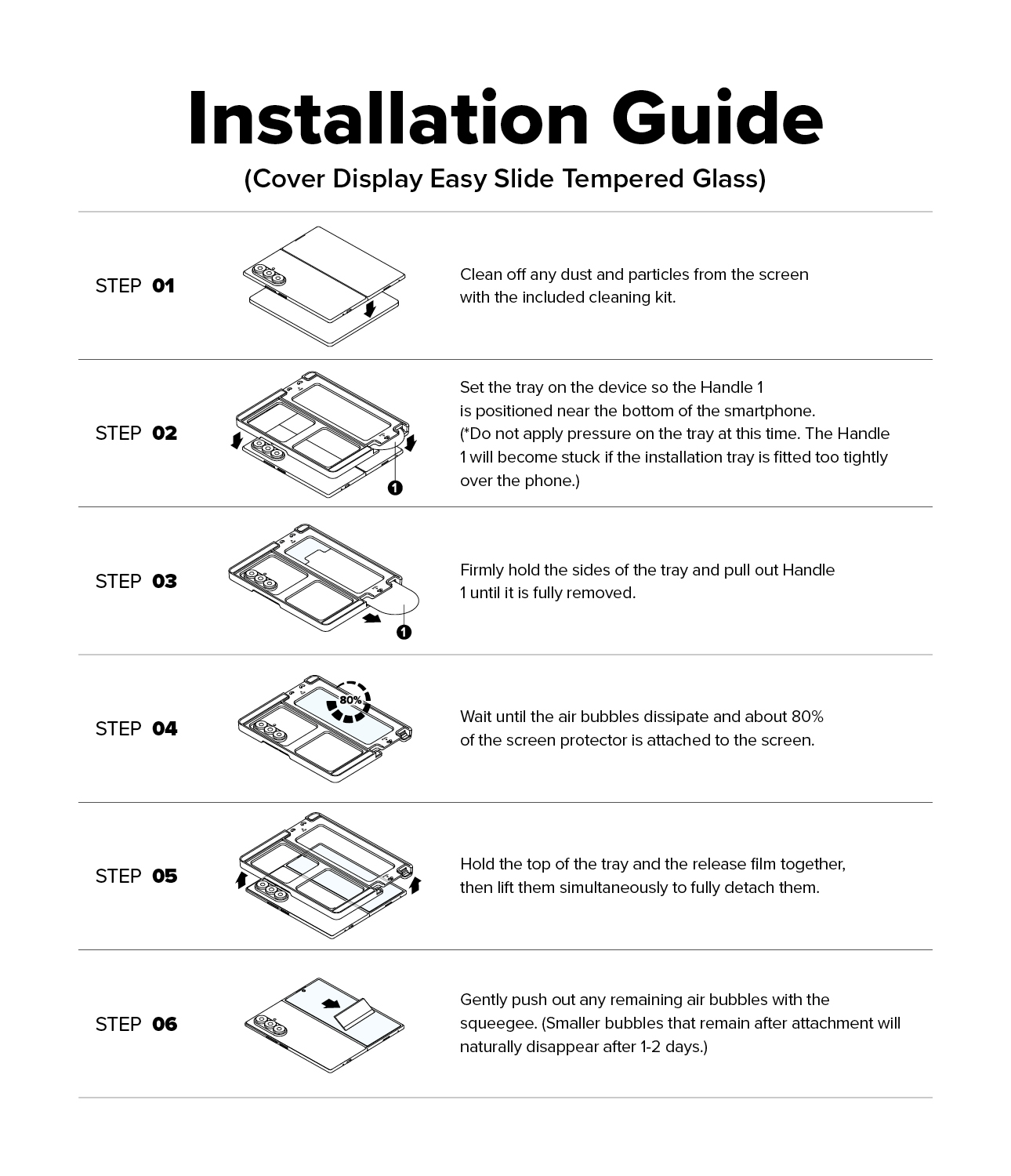 Installation Guide

(Cover Display Easy Slide Tempered Glass)

STEP 01

Clean off any dust and particles from the screen with the included cleaning kit.

STEP 02

1

Set the tray on the device so the Handle 1 is positioned near the bottom of the smartphone. (*Do not apply pressure on the tray at this time. The Handle 1 will become stuck if the installation tray is fitted too tightly over the phone.)

STEP 03

1

Firmly hold the sides of the tray and pull out Handle 1 until it is fully removed.

STEP 04

80%

Wait until the air bubbles dissipate and about 80% of the screen protector is attached to the screen.

STEP 05

Hold the top of the tray and the release film together, then lift them simultaneously to fully detach them.

STEP 06

Gently push out any remaining air bubbles with the squeegee. (Smaller bubbles that remain after attachment will naturally disappear after 1-2 days.)