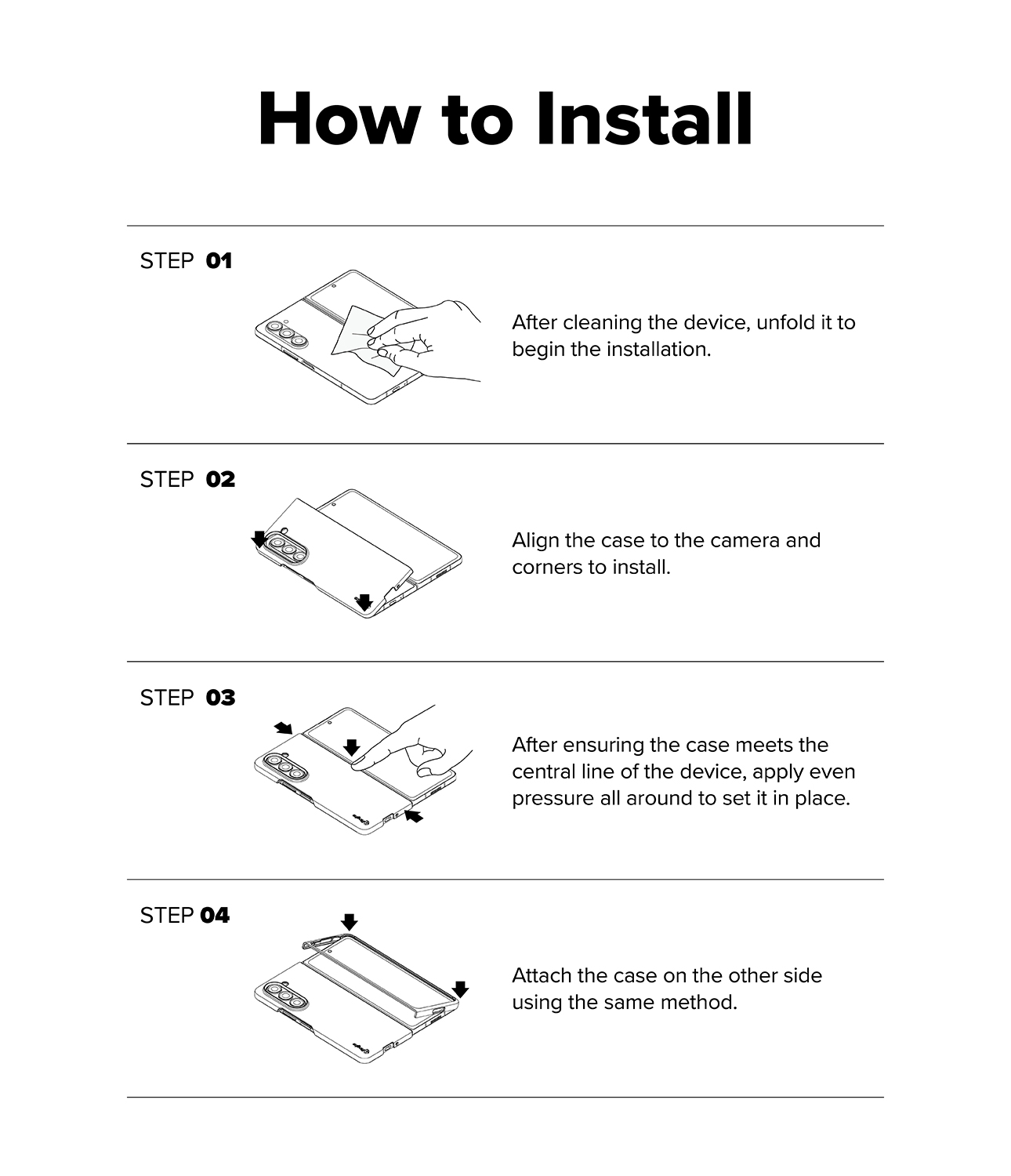 How to Install

STEP 01

After cleaning the device, unfold it to begin the installation.

STEP 02

Align the case to the camera and corners to install.

STEP 03

After ensuring the case meets the central line of the device, apply even pressure all around to set it in place.

STEP 04

Attach the case on the other side using the same method.