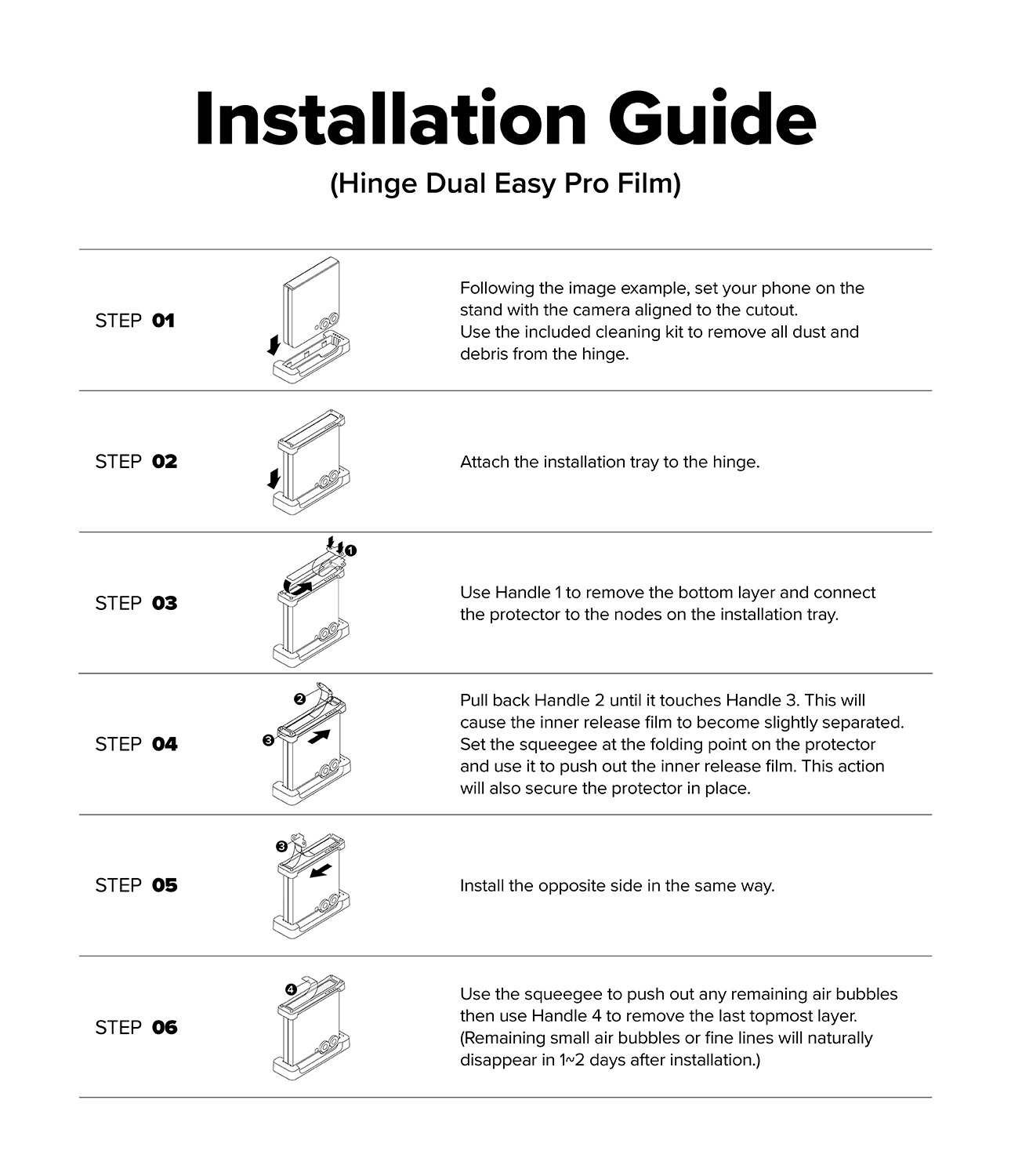 Installation Guide

(Hinge Dual Easy Pro Film)

STEP 01

Following the image example, set your phone on the stand with the camera aligned to the cutout.
Use the included cleaning kit to remove all dust and debris from the hinge.

STEP 02

Attach the installation tray to the hinge.

STEP 03

1

Use Handle 1 to remove the bottom layer and connect the protector to the nodes on the installation tray.

STEP 04

2

3

Pull back Handle 2 until it touches Handle 3. This will cause the inner release film to become slightly separated. Set the squeegee at the folding point on the protector and use it to push out the inner release film. This action will also secure the protector in place.

STEP 05

3

Install the opposite side in the same way.

STEP 06

4

Use the squeegee to push out any remaining air bubbles then use Handle 4 to remove the last topmost layer.
(Remaining small air bubbles or fine lines will naturally disappear in 1~2 days after installation.)