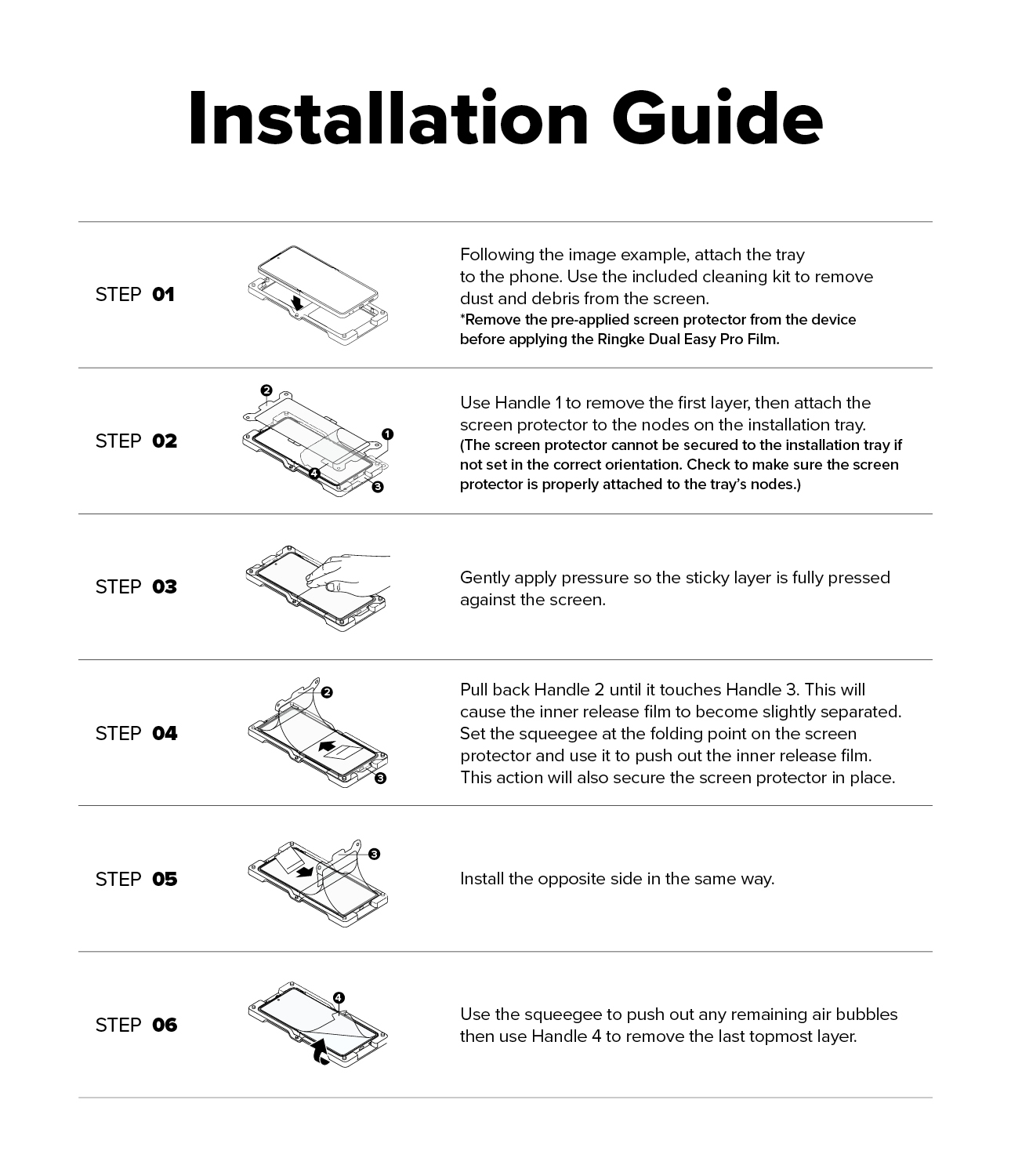 Installation Guide

STEP 01

Following the image example, attach the tray to the phone. Use the included cleaning kit to remove dust and debris from the screen.
*Remove the pre-applied screen protector from the device before applying the Ringke Dual Easy Pro Film.

STEP 02

2 1 4 3

Use Handle 1 to remove the first layer, then attach the screen protector to the nodes on the installation tray.
(The screen protector cannot be secured to the installation tray if not set in the correct orientation. Check to make sure the screen protector is properly attached to the tray's nodes.)

STEP 03

Gently apply pressure so the sticky layer is fully pressed against the screen.

STEP 04

2 3

Pull back Handle 2 until it touches Handle 3. This will cause the inner release film to become slightly separated. Set the squeegee at the folding point on the screen protector and use it to push out the inner release film. This action will also secure the screen protector in place.

STEP 05

3

Install the opposite side in the same way.

STEP 06

4

Use the squeegee to push out any remaining air bubbles then use Handle 4 to remove the last topmost layer.