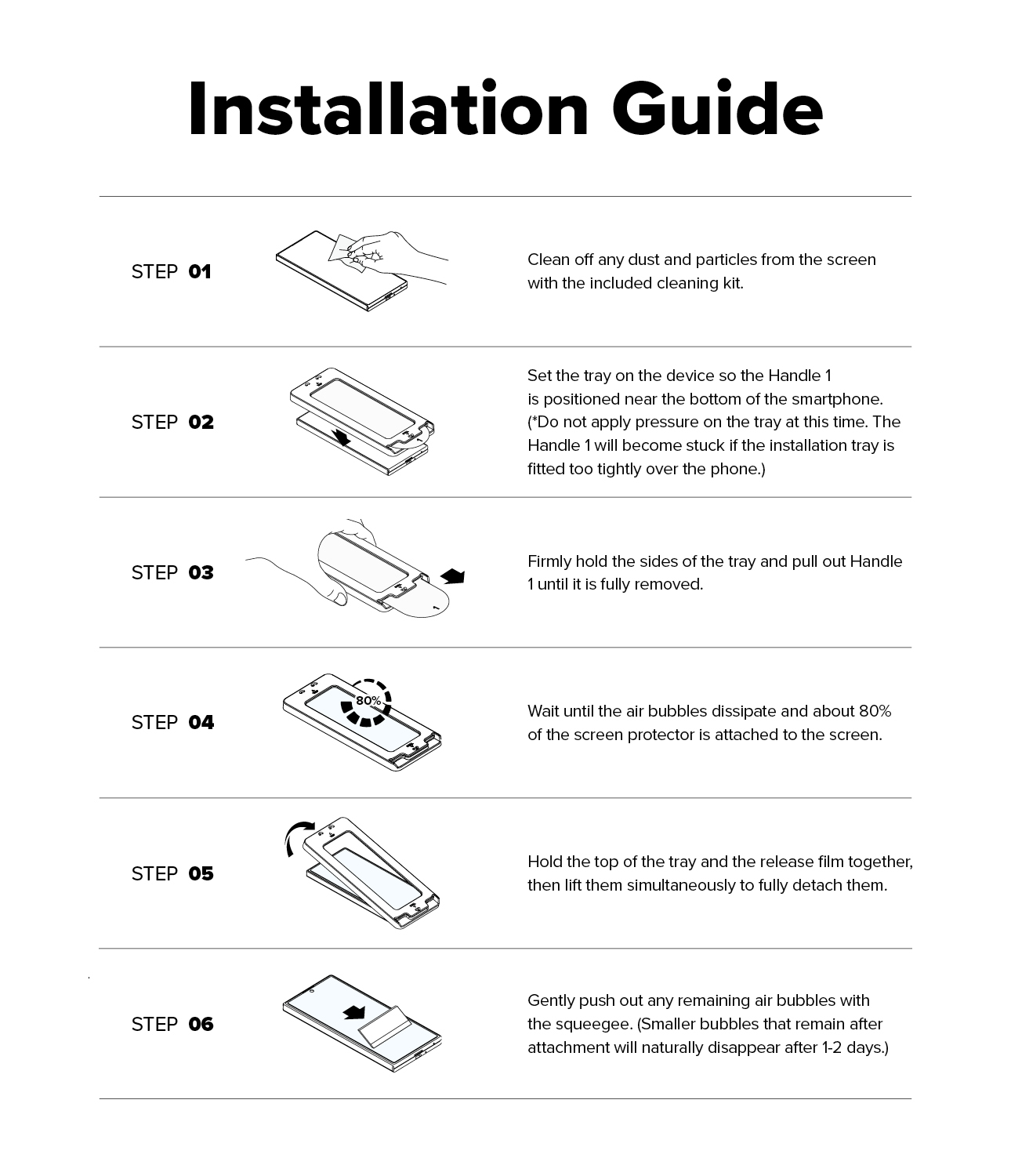 Installation Guide

STEP 01

Clean off any dust and particles from the screen with the included cleaning kit.

STEP 02

Set the tray on the device so the Handle 1 is positioned near the bottom of the smartphone. (*Do not apply pressure on the tray at this time. The Handle 1 will become stuck if the installation tray is fitted too tightly over the phone.)

STEP 03

1

Firmly hold the sides of the tray and pull out Handle 1 until it is fully removed.

STEP 04

80%

Wait until the air bubbles dissipate and about 80% of the screen protector is attached to the screen.

STEP 05

Hold the top of the tray and the release film together, then lift them simultaneously to fully detach them.

STEP 06

Gently push out any remaining air bubbles with the squeegee. (Smaller bubbles that remain after attachment will naturally disappear after 1-2 days.)