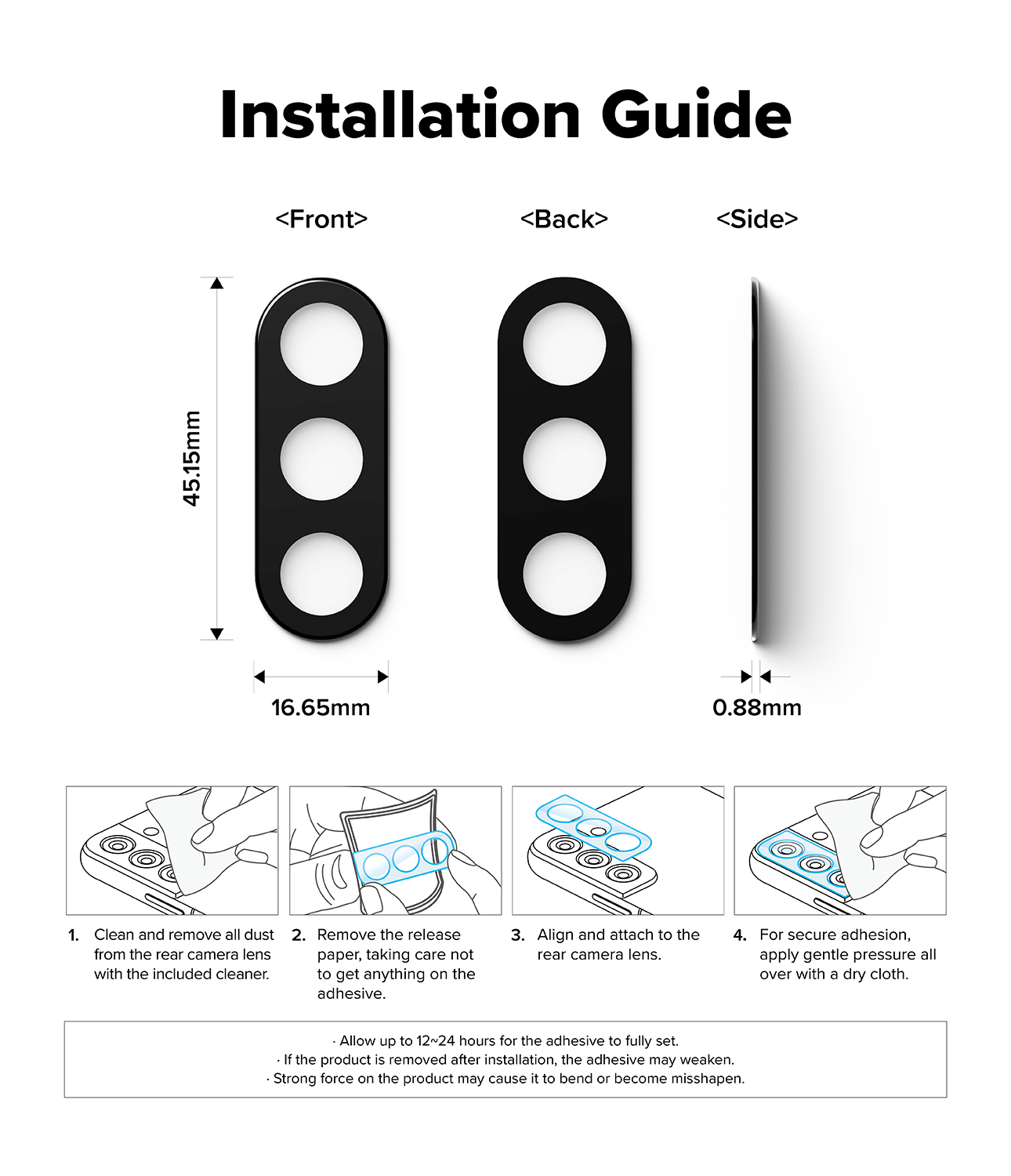 Installation Guide

<Front>

<Back>

<Side>

45.15mm

16.65mm

0.88mm

1. Clean and remove all dust from the rear camera lens with the included cleaner.

2. Remove the release paper, taking care not to get anything on the adhesive.

3. Align and attach to the rear camera lens.

4. For secure adhesion, apply gentle pressure all over with a dry cloth.

· Allow up to 12~24 hours for the adhesive to fully set.
· If the product is removed after installation, the adhesive may weaken.
· Strong force on the product may cause it to bend or become misshapen.