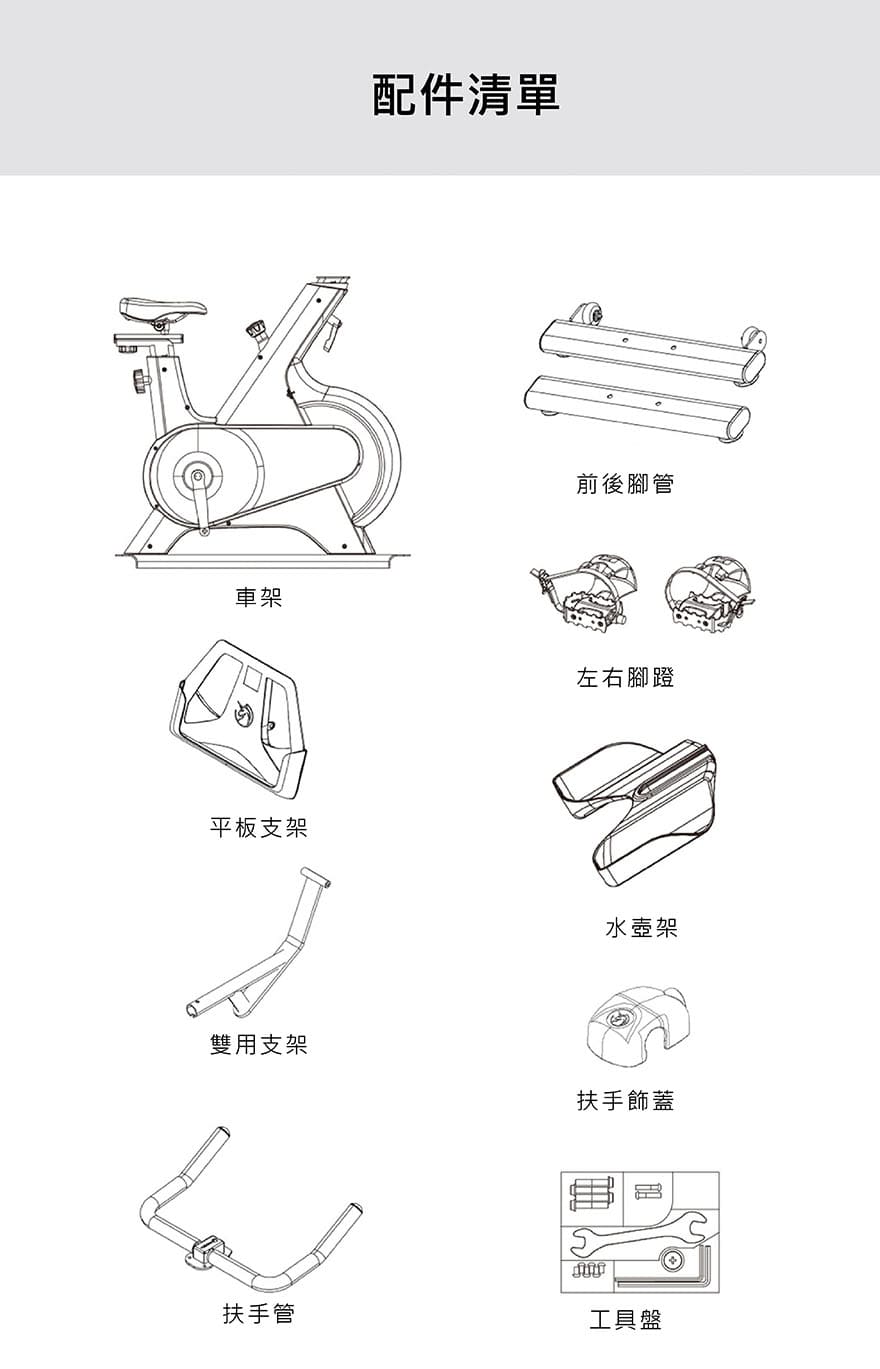 配件清單

車架

平板支架

雙用支架

扶手管

前後腳管

左右腳蹬

水壺架

扶手飾蓋

工具盤