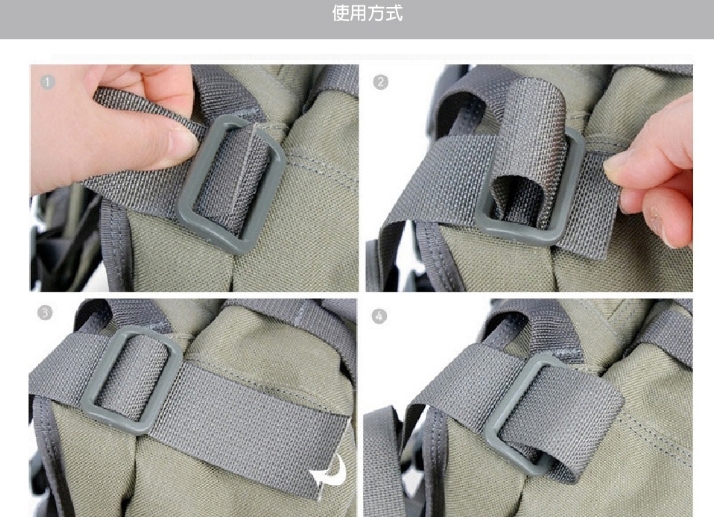 使用方式

1

2

3

4