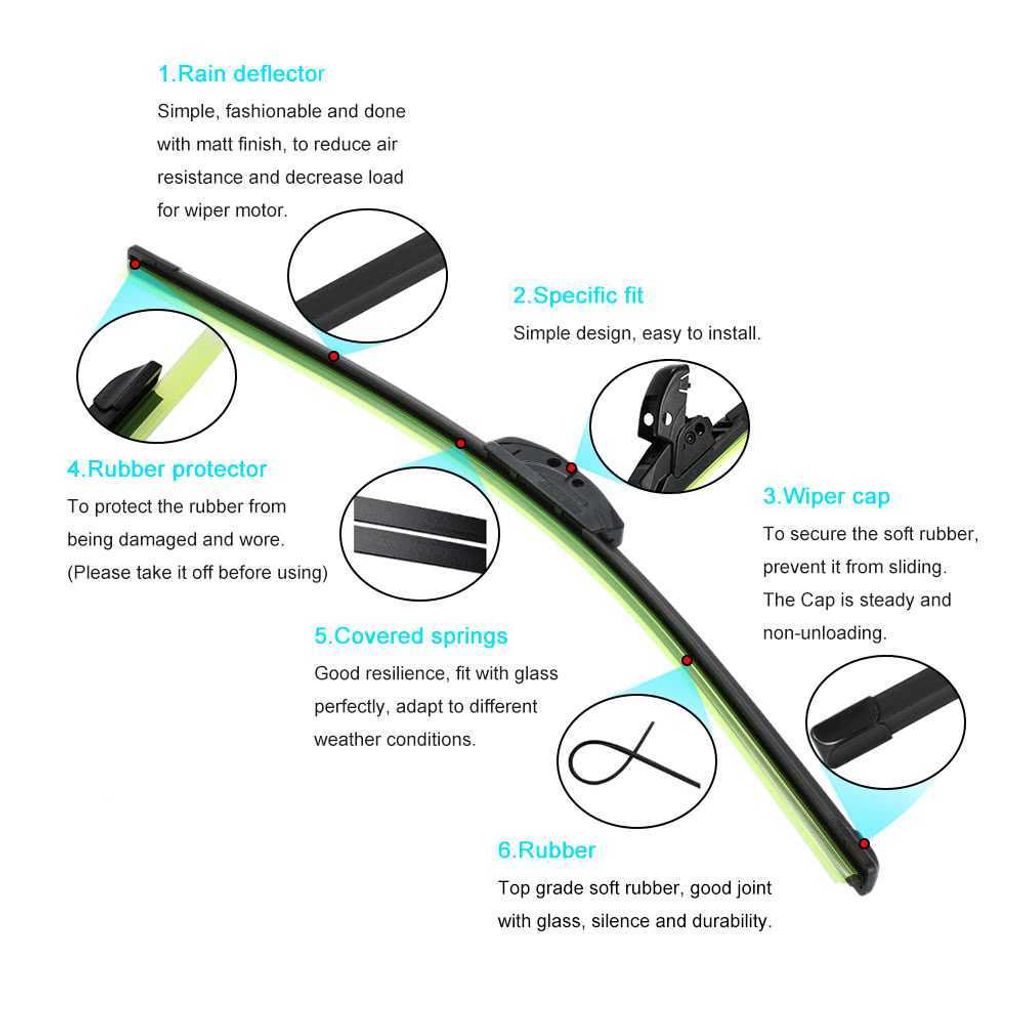 1.Rain deflector
Simple, fashionable and done with matt finish, to reduce air resistance and decrease load for wiper motor.

2.Specific fit
Simple design, easy to install.

4.Rubber protector
To protect the rubber from being damaged and wore.
(Please take it off before using)

3.Wiper cap
To secure the soft rubber, prevent it from sliding.
The Cap is steady and non-unloading.

5.Covered springs
Good resilience, fit with glass perfectly, adapt to different weather conditions.

6.Rubber
Top grade soft rubber, good joint with glass, silence and durability.