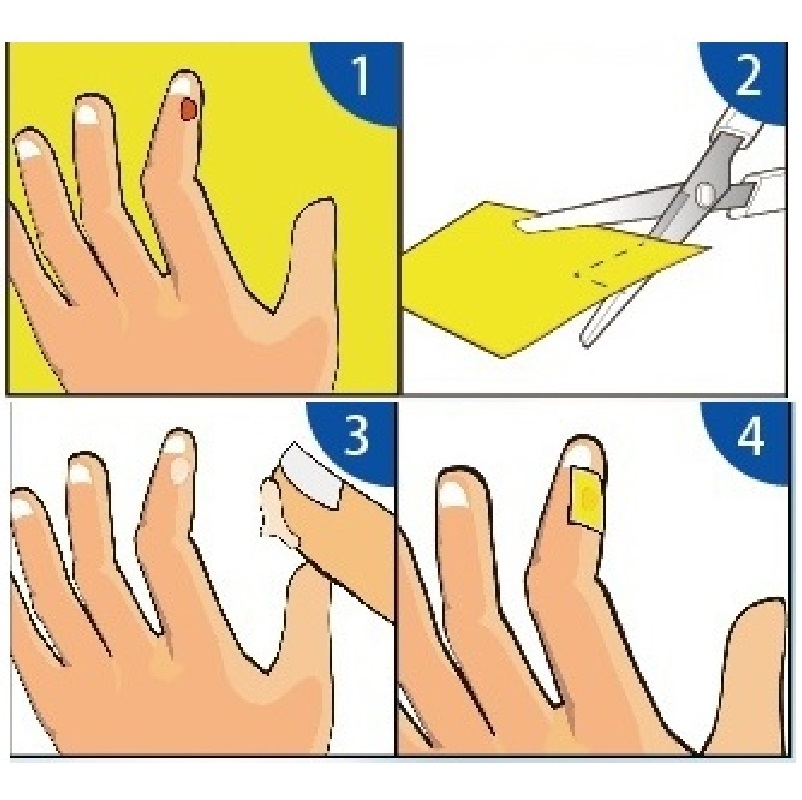 1

2

3

4