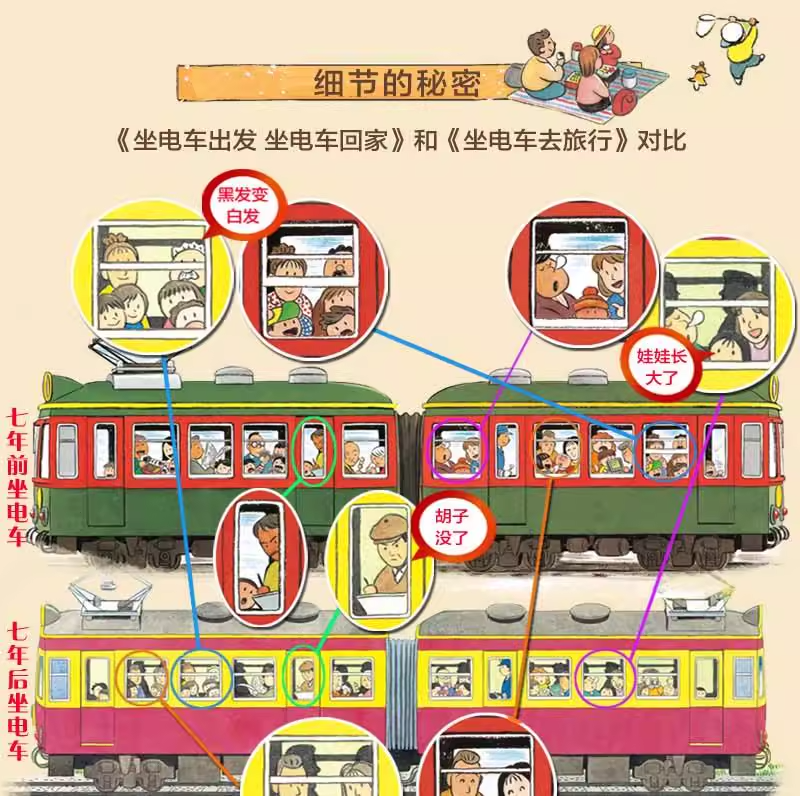 细节的秘密

《坐电车出发 坐电车回家》和《坐电车去旅行》对比

黑发变白发

娃娃长大了

七年前坐电车

胡子没了

七年后坐电车