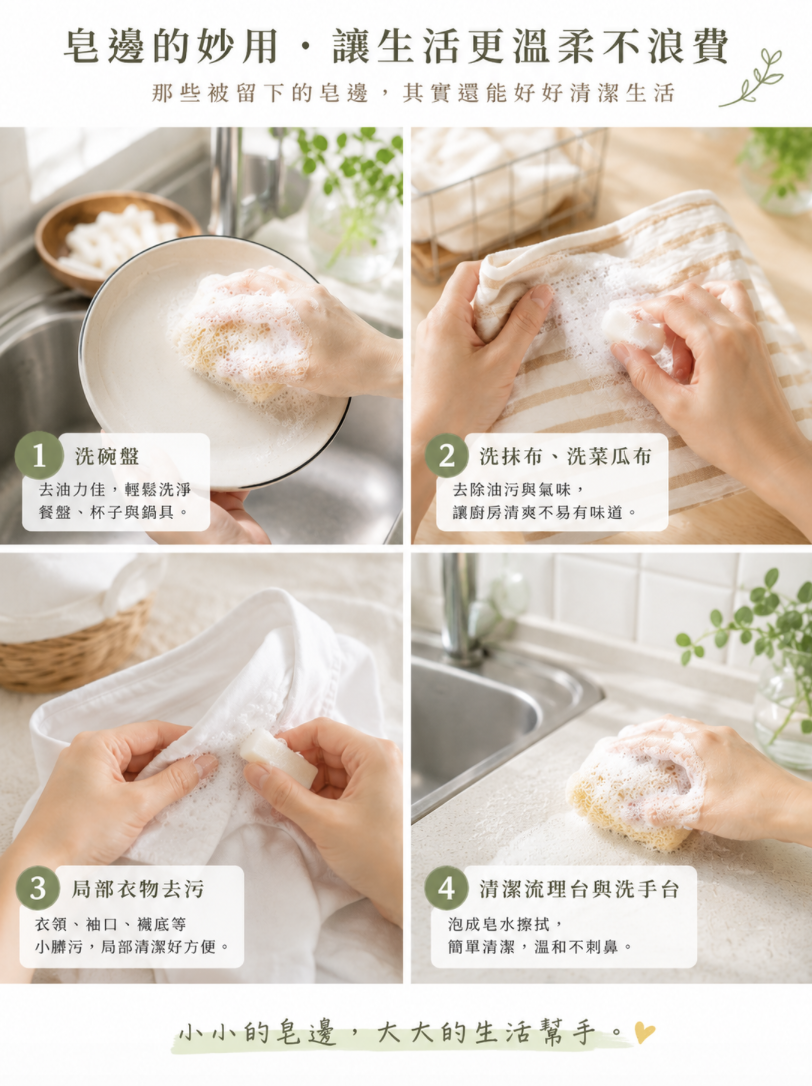 皂邊的妙用・讓生活更溫柔不浪費

那些被留下的皂邊，其實還能好好清潔生活

1 洗碗盤

去油力佳，輕鬆洗淨餐盤、杯子與鍋具。

2 洗抹布、洗菜瓜布

去除油污與氣味，讓廚房清爽不易有味道。

3 局部衣物去污

衣領、袖口、襪底等小髒污，局部清潔好方便。

4 清潔流理台與洗手台

泡成皂水擦拭，簡單清潔，溫和不刺鼻。

小小的皂邊，大大的生活幫手。