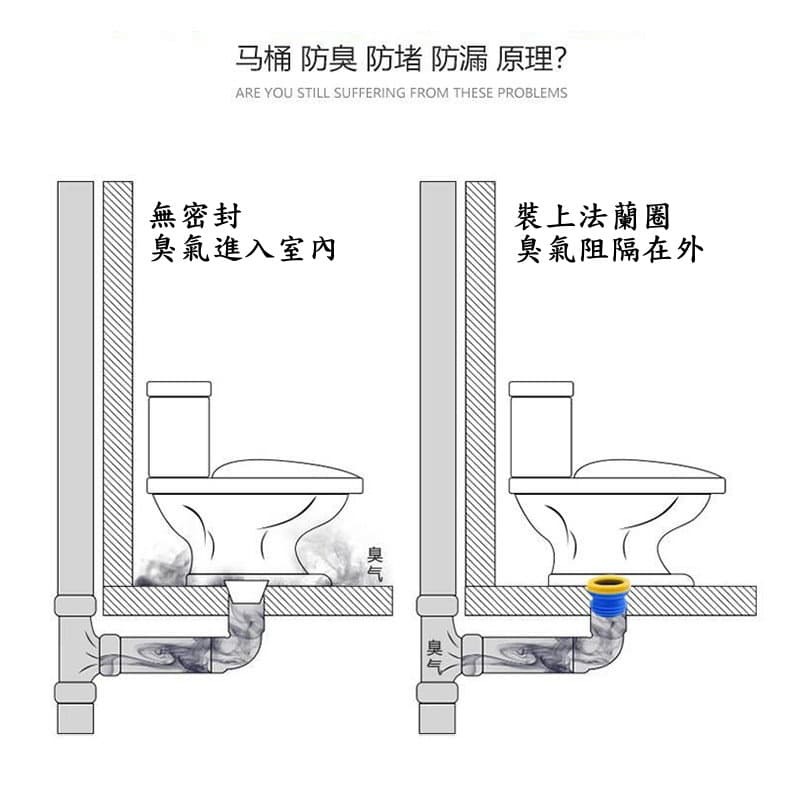 马桶 防臭 防堵 防漏 原理?
ARE YOU STILL SUFFERING FROM THESE PROBLEMS

無密封
臭氣進入室內

臭气

裝上法蘭圈
臭氣阻隔在外

臭气