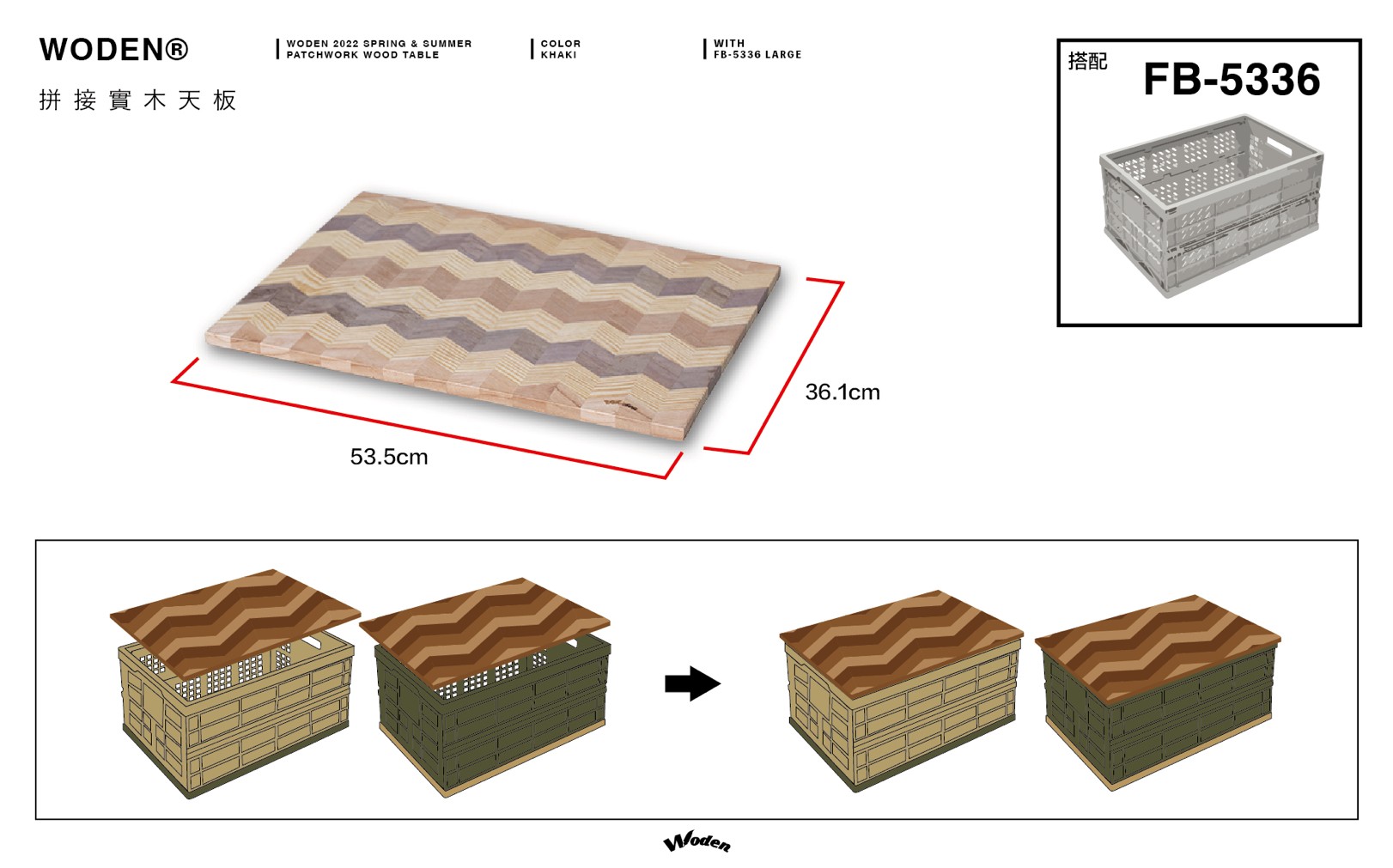 WODEN®

拼接實木天板

WODEN 2022 SPRING & SUMMER
PATCHWORK WOOD TABLE

COLOR
KHAKI

WITH
FB-5336 LARGE

搭配

FB-5336

36.1cm

53.5cm

Woden