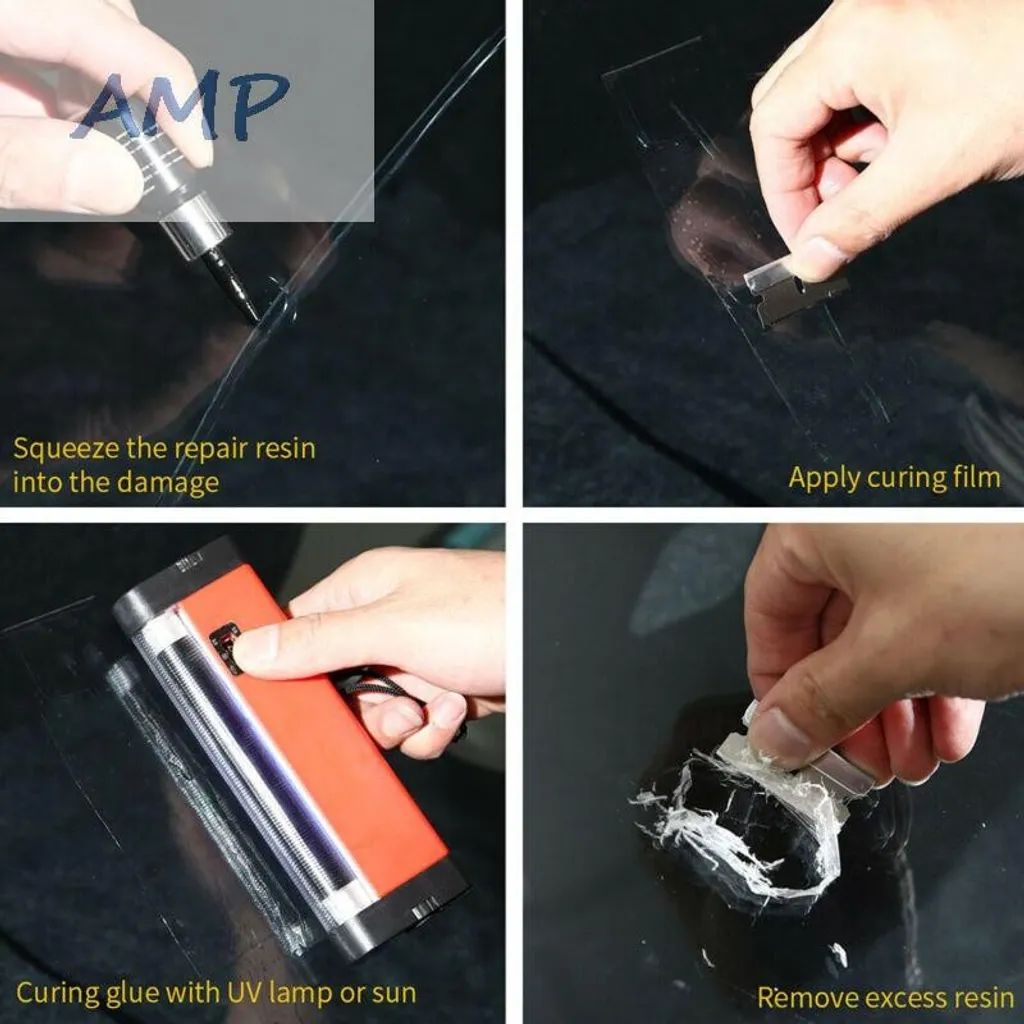 AMP

Squeeze the repair resin into the damage

Apply curing film

Curing glue with UV lamp or sun

Remove excess resin