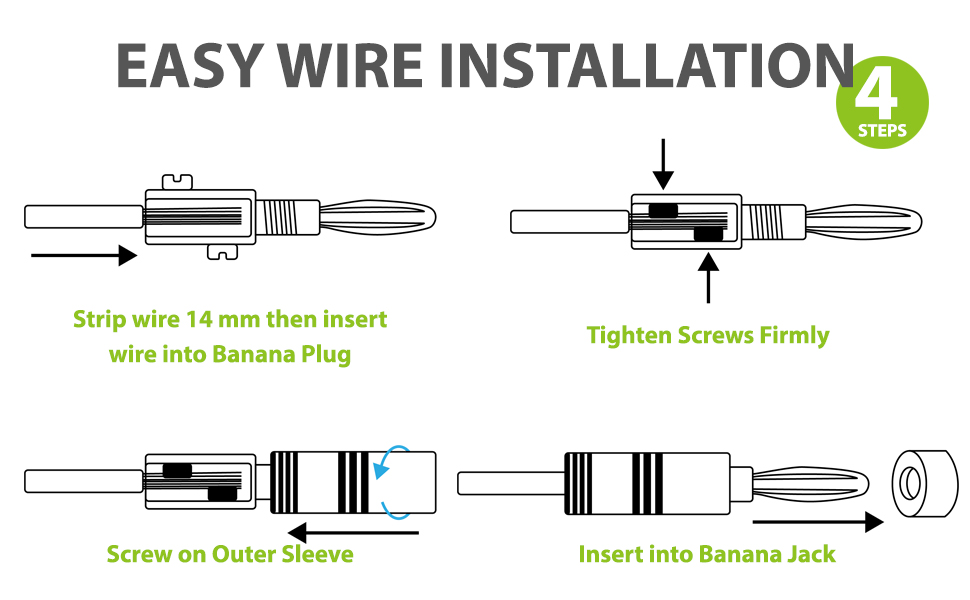 EASY WIRE INSTALLATION

4 STEPS

Strip wire 14 mm then insert wire into Banana Plug

Tighten Screws Firmly

Screw on Outer Sleeve

Insert into Banana Jack