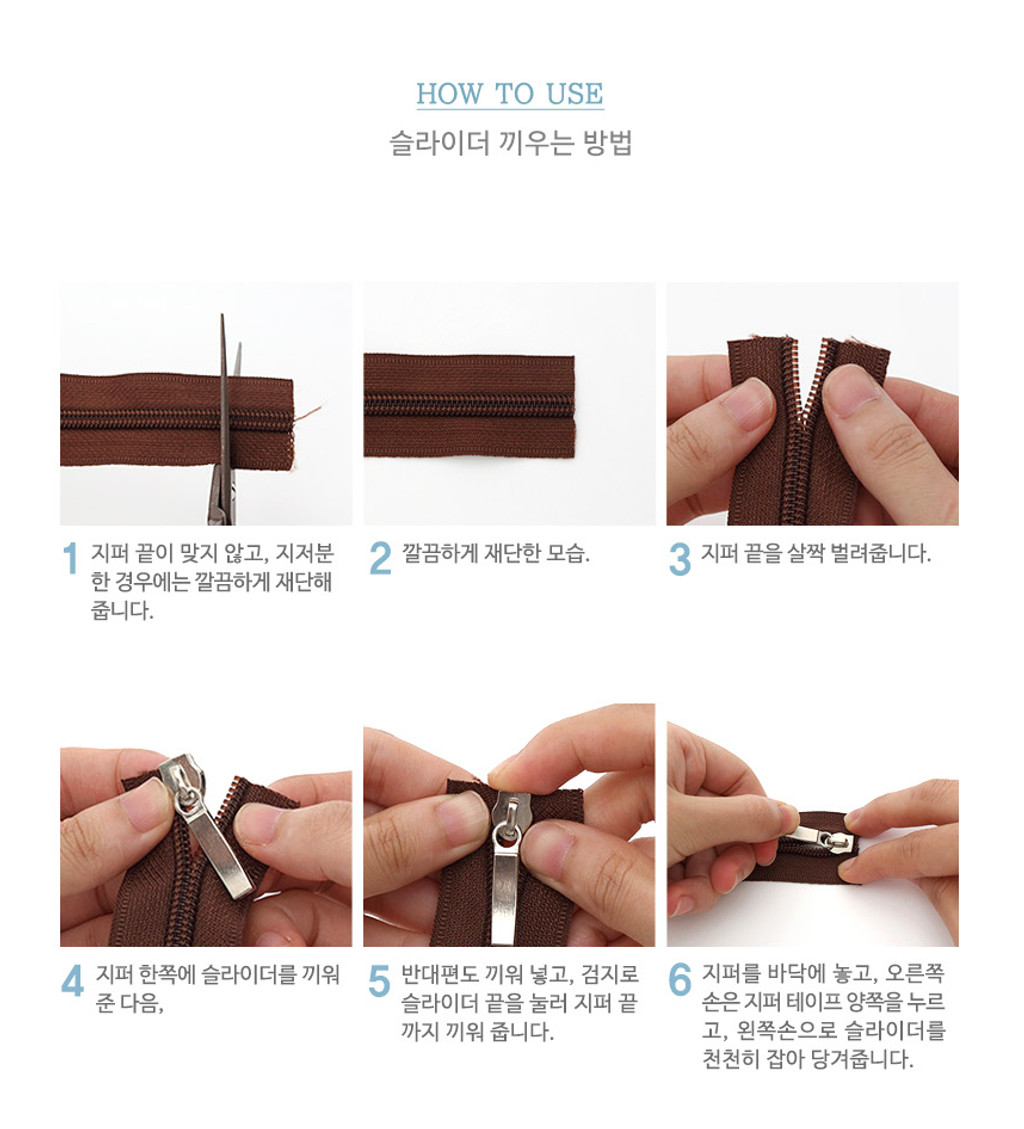 HOW TO USE
슬라이더 끼우는 방법

1 지퍼 끝이 맞지 않고, 지저분한 경우에는 깔끔하게 재단해 줍니다.

2 깔끔하게 재단한 모습.

3 지퍼 끝을 살짝 벌려줍니다.

4 지퍼 한쪽에 슬라이더를 끼워 준 다음,

5 반대편도 끼워 넣고, 검지로 슬라이더 끝을 눌러 지퍼 끝까지 끼워 줍니다.

6 지퍼를 바닥에 놓고, 오른쪽 손은 지퍼 테이프 양쪽을 누르고, 왼쪽손으로 슬라이더를 천천히 잡아 당겨줍니다.