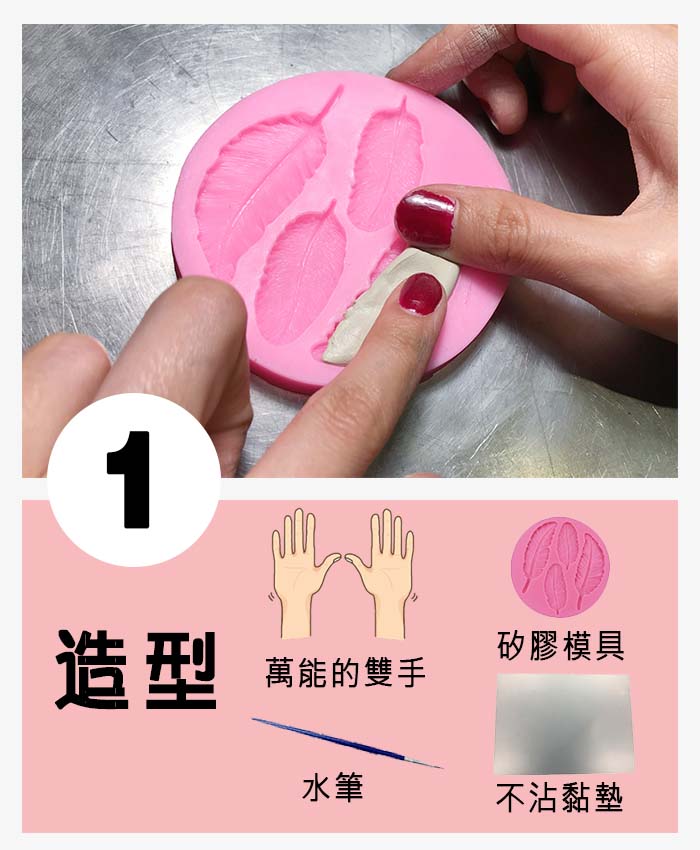 1

造型

萬能的雙手

矽膠模具

水筆

不沾黏墊