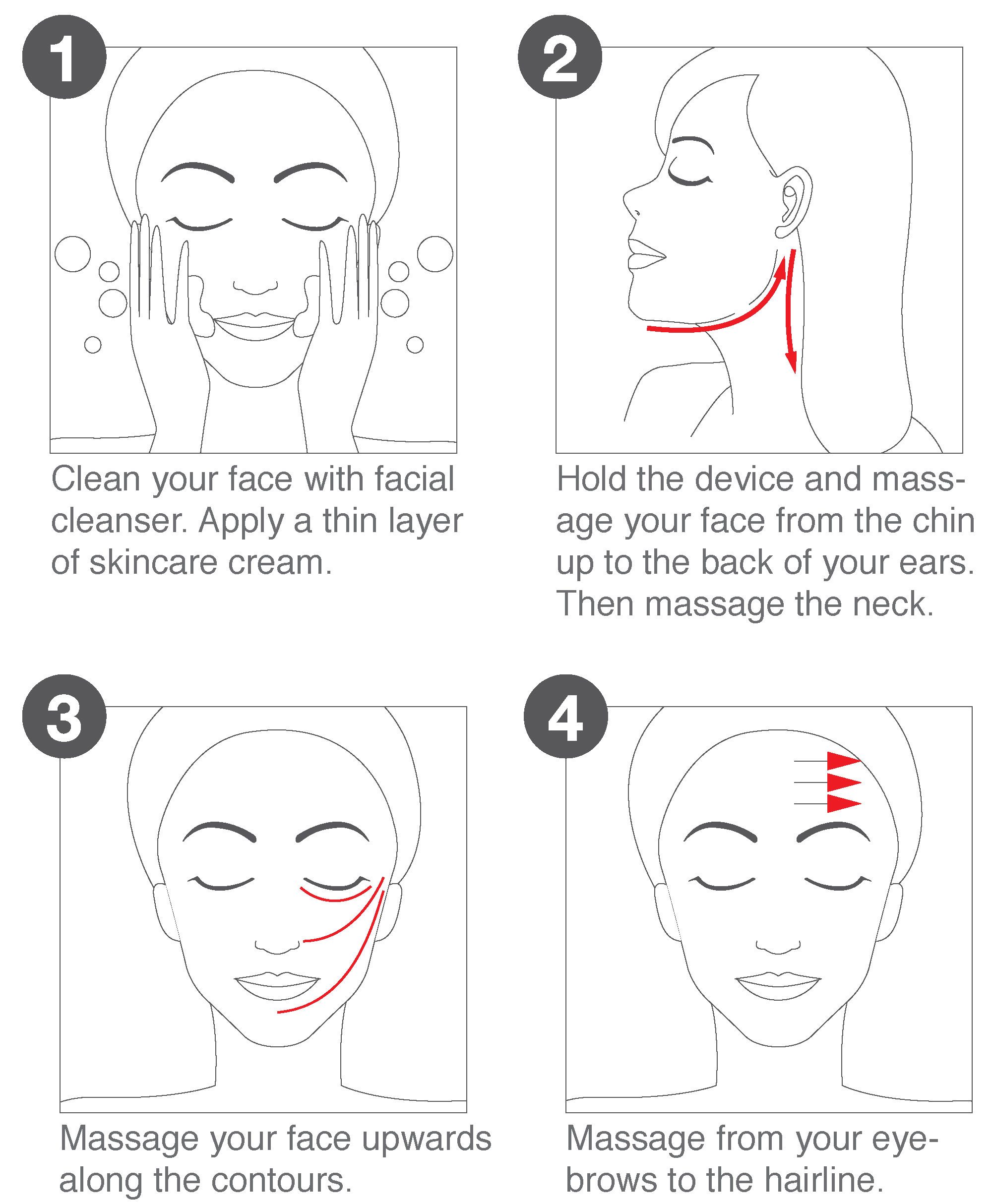 1

Clean your face with facial cleanser. Apply a thin layer of skincare cream.

2

Hold the device and massage your face from the chin up to the back of your ears. Then massage the neck.

3

Massage your face upwards along the contours.

4

Massage from your eyebrows to the hairline.