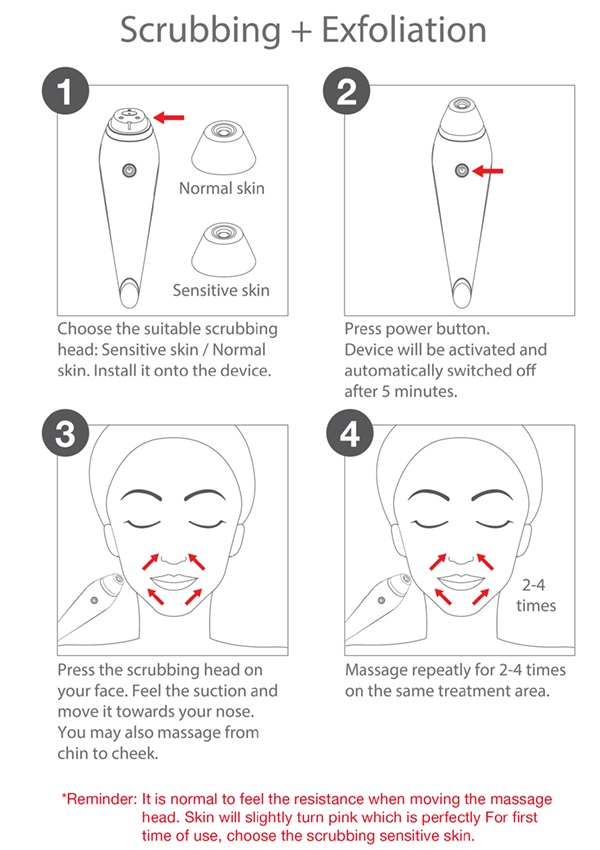 Scrubbing + Exfoliation

1

Normal skin

Sensitive skin

Choose the suitable scrubbing head: Sensitive skin / Normal skin. Install it onto the device.

2

Press power button.
Device will be activated and automatically switched off after 5 minutes.

3

Press the scrubbing head on your face. Feel the suction and move it towards your nose. You may also massage from chin to cheek.

4

2-4 times

Massage repeatly for 2-4 times on the same treatment area.

*Reminder: It is normal to feel the resistance when moving the massage head. Skin will slightly turn pink which is perfectly For first time of use, choose the scrubbing sensitive skin.