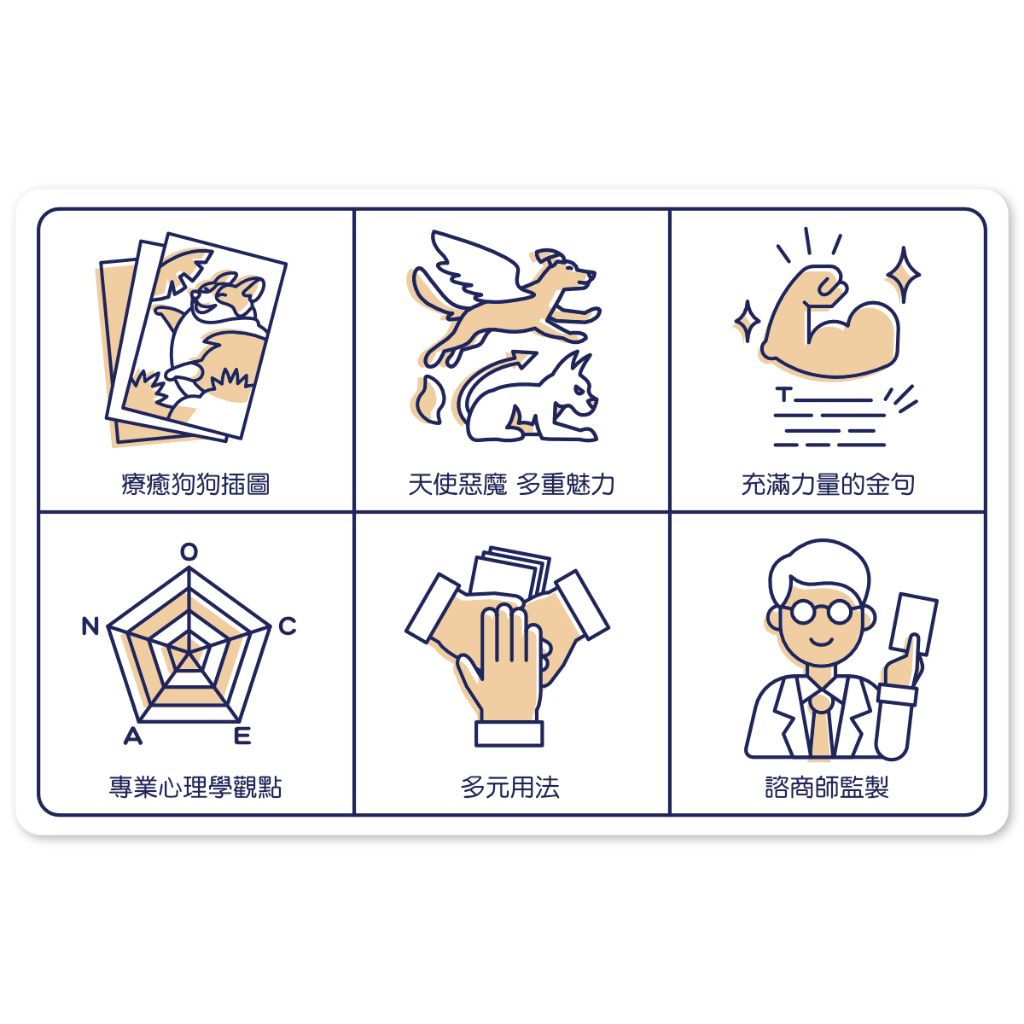 療癒狗狗插圖

天使惡魔 多重魅力

T

充滿力量的金句

O
N C
A E

專業心理學觀點

多元用法

諮商師監製