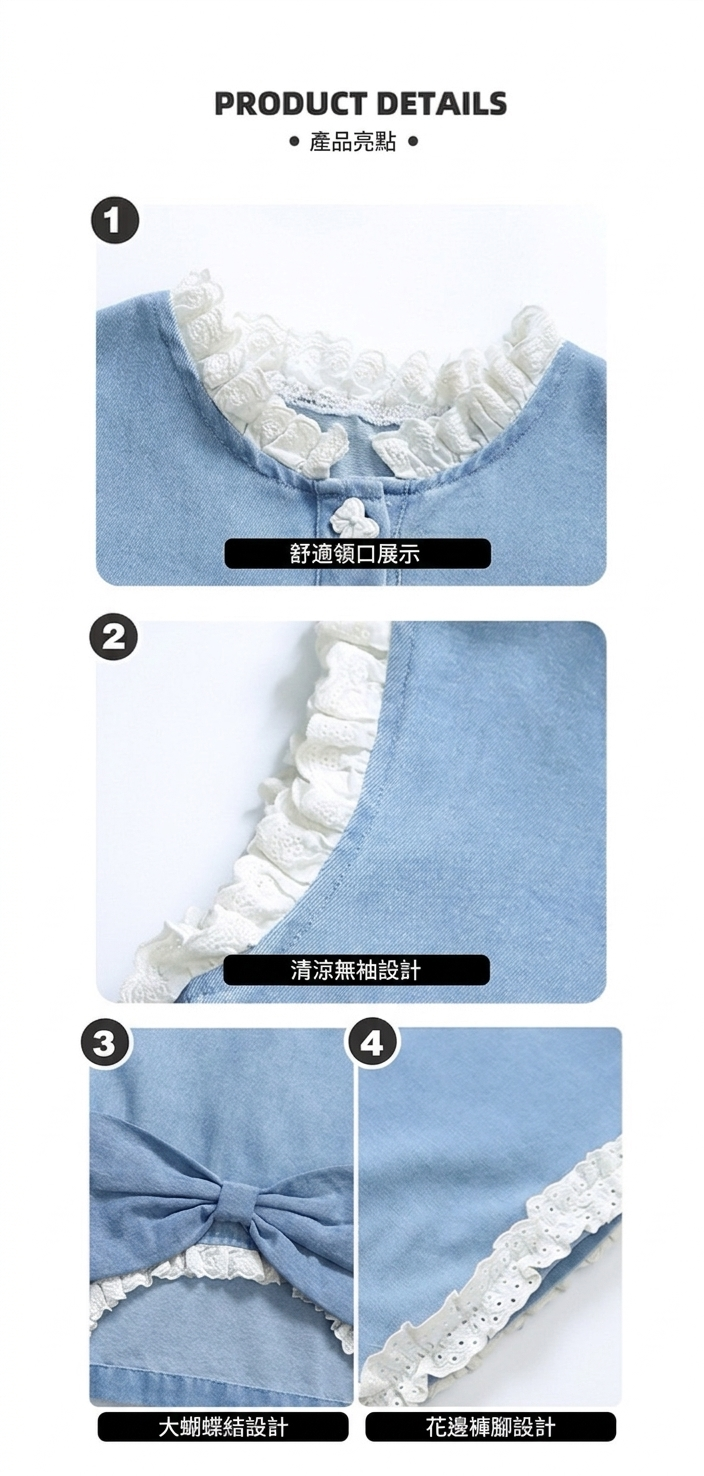 PRODUCT DETAILS
• 產品亮點 •

1
舒適領口展示

2
清涼無袖設計

3
大蝴蝶結設計

4
花邊褲腳設計