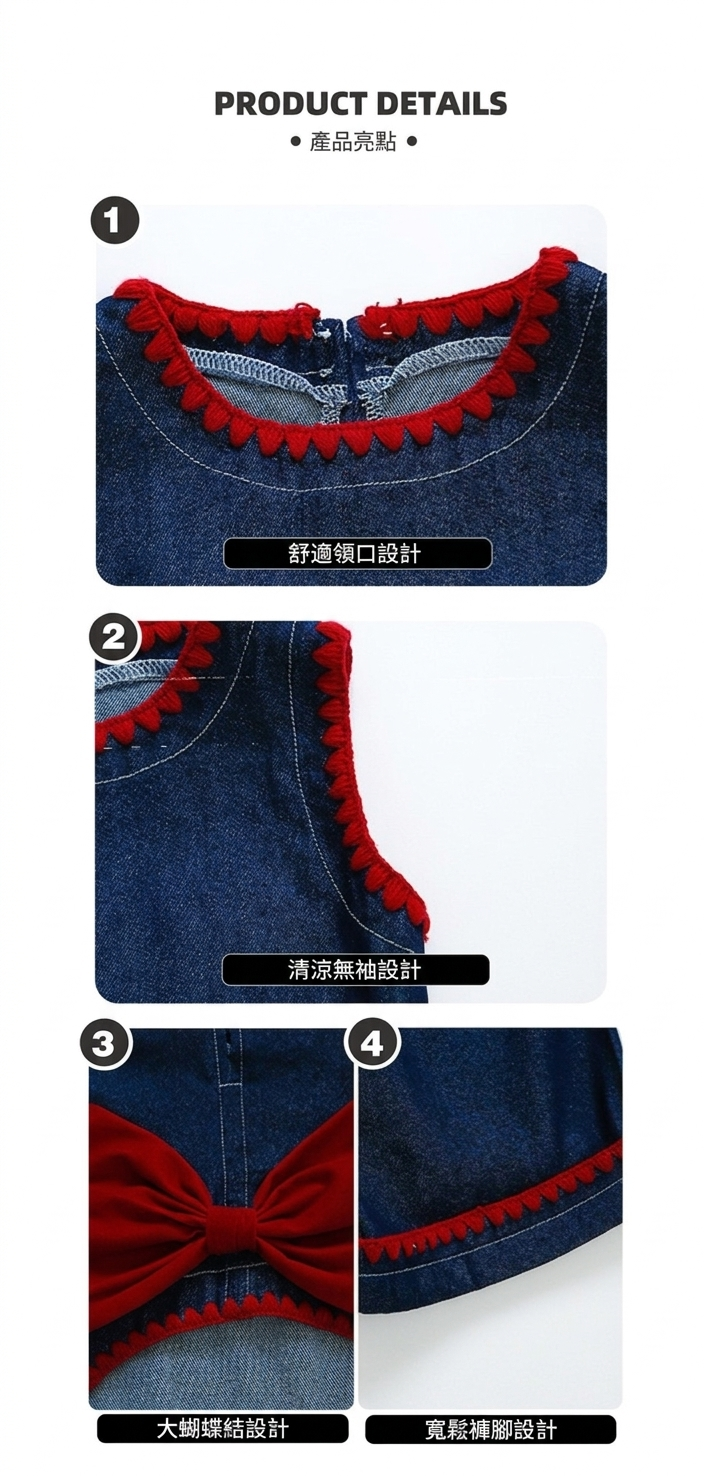 PRODUCT DETAILS

• 產品亮點 •

1

舒適領口設計

2

清涼無袖設計

3

大蝴蝶結設計

4

寬鬆褲腳設計