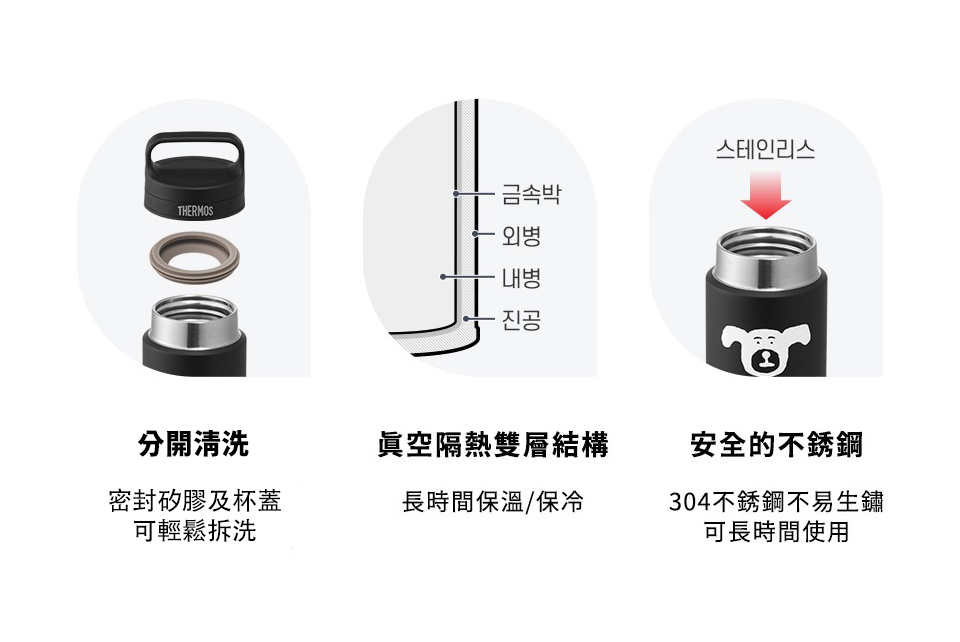 THERMOS

금속박
외병
내병
진공

스테인리스

分開清洗

密封矽膠及杯蓋
可輕鬆拆洗

真空隔熱雙層結構

長時間保溫/保冷

安全的不銹鋼

304不銹鋼不易生鏽
可長時間使用