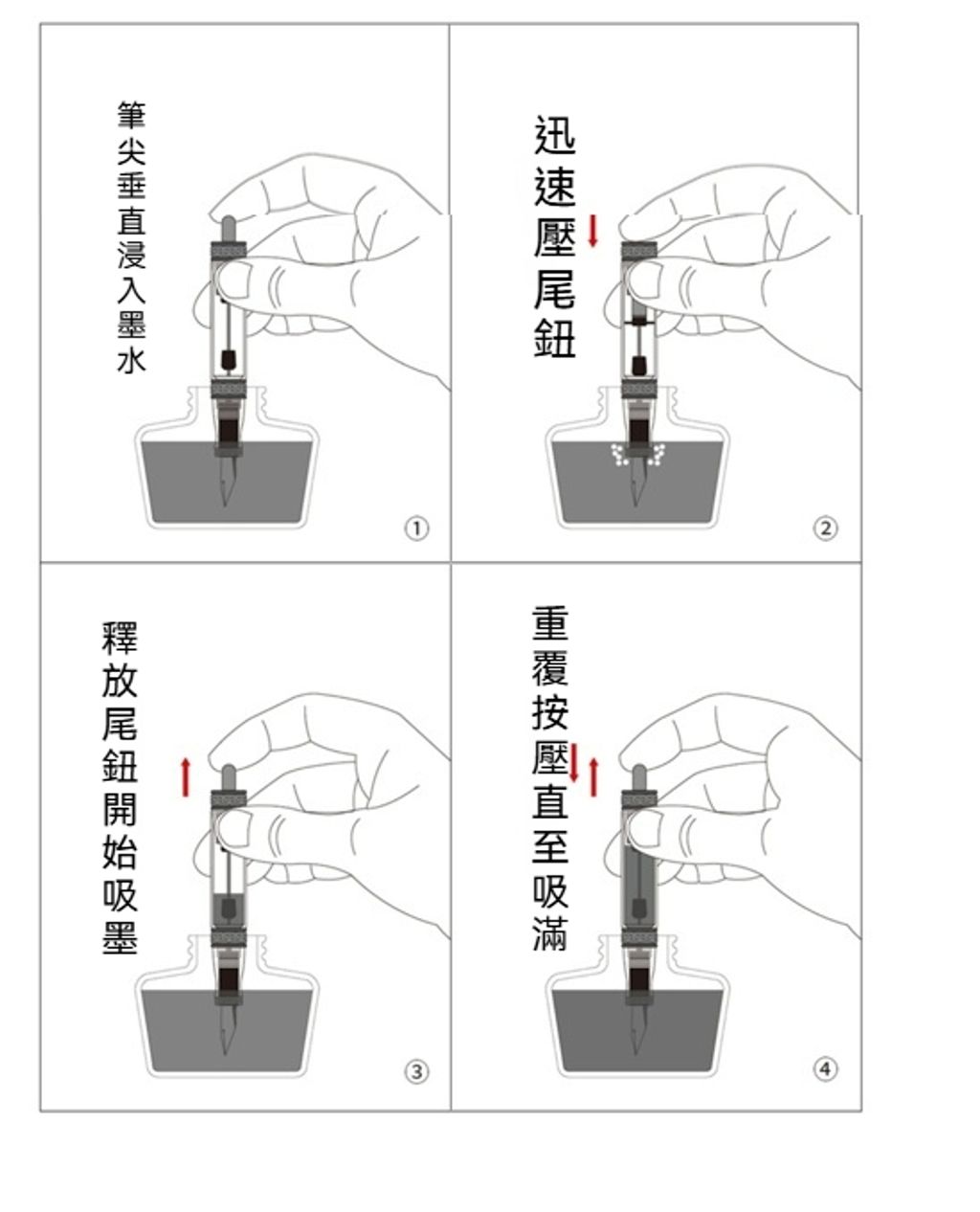 筆尖垂直浸入墨水

①

迅速壓尾鈕

②

釋放尾鈕開始吸墨

③

重覆按壓直至吸滿

④