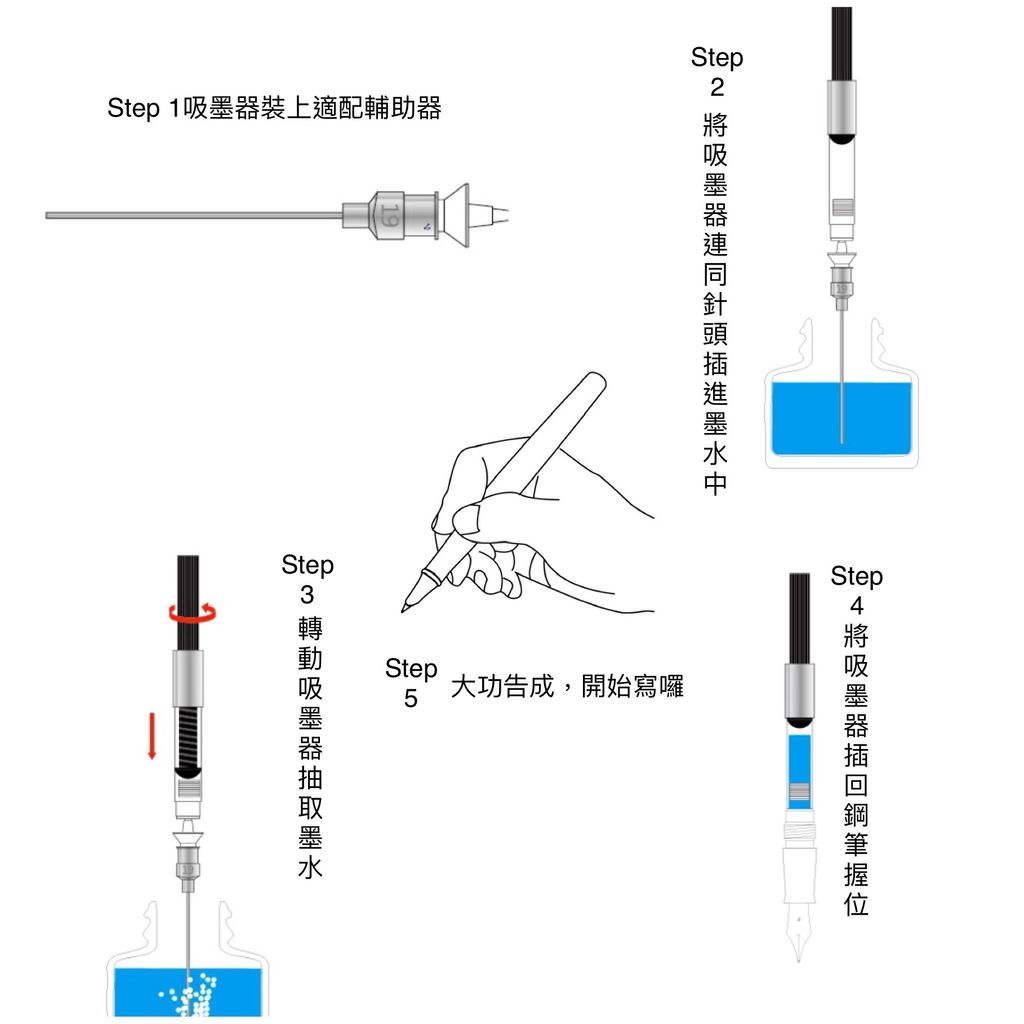 Step 1吸墨器裝上適配輔助器

19

Step 2 將吸墨器連同針頭插進墨水中

Step 3 轉動吸墨器抽取墨水

Step 5 大功告成，開始寫囉

Step 4 將吸墨器插回鋼筆握位