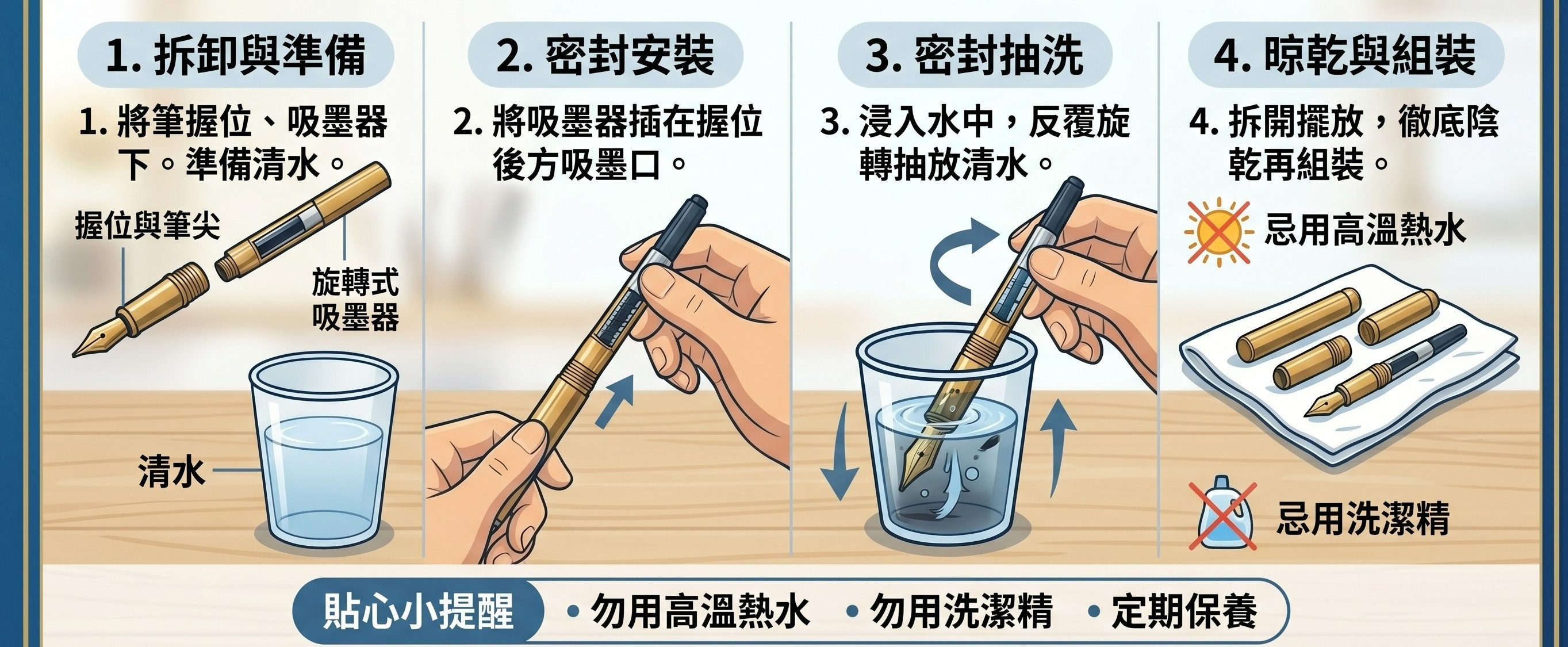 1. 拆卸與準備

1. 將筆握位、吸墨器下。準備清水。

握位與筆尖

旋轉式吸墨器

清水

2. 密封安裝

2. 將吸墨器插在握位後方吸墨口。

3. 密封抽洗

3. 浸入水中，反覆旋轉抽放清水。

4. 晾乾與組裝

4. 拆開擺放，徹底陰乾再組裝。

忌用高溫熱水

忌用洗潔精

貼心小提醒 • 勿用高溫熱水 • 勿用洗潔精 • 定期保養