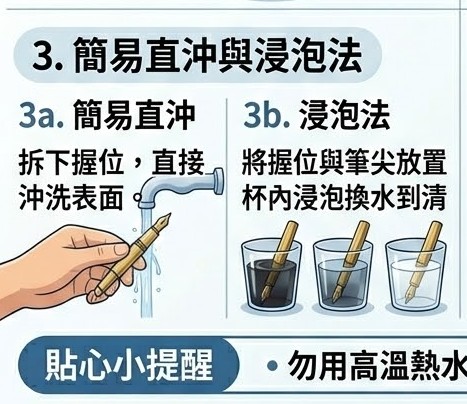 3. 簡易直沖與浸泡法

3a. 簡易直沖

拆下握位，直接沖洗表面

3b. 浸泡法

將握位與筆尖放置杯內浸泡換水到清

貼心小提醒

• 勿用高溫熱水