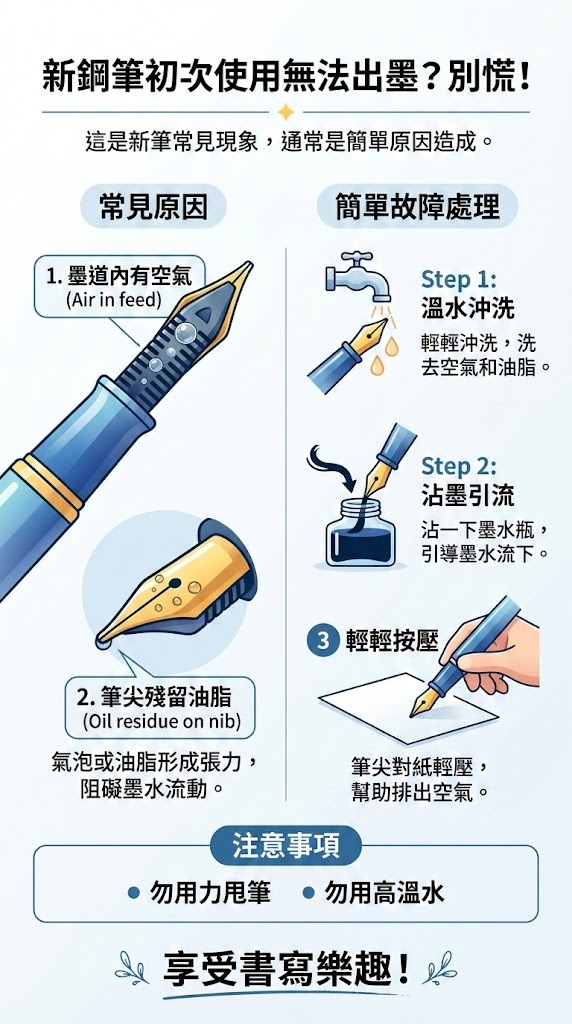 新鋼筆初次使用無法出墨？別慌！

這是新筆常見現象，通常是簡單原因造成。

常見原因

1. 墨道內有空氣
(Air in feed)

2. 筆尖殘留油脂
(Oil residue on nib)

氣泡或油脂形成張力，阻礙墨水流動。

簡單故障處理

Step 1:
溫水沖洗
輕輕沖洗，洗去空氣和油脂。

Step 2:
沾墨引流
沾一下墨水瓶，引導墨水流下。

3 輕輕按壓

筆尖對紙輕壓，幫助排出空氣。

注意事項

• 勿用力甩筆 • 勿用高溫水

享受書寫樂趣！