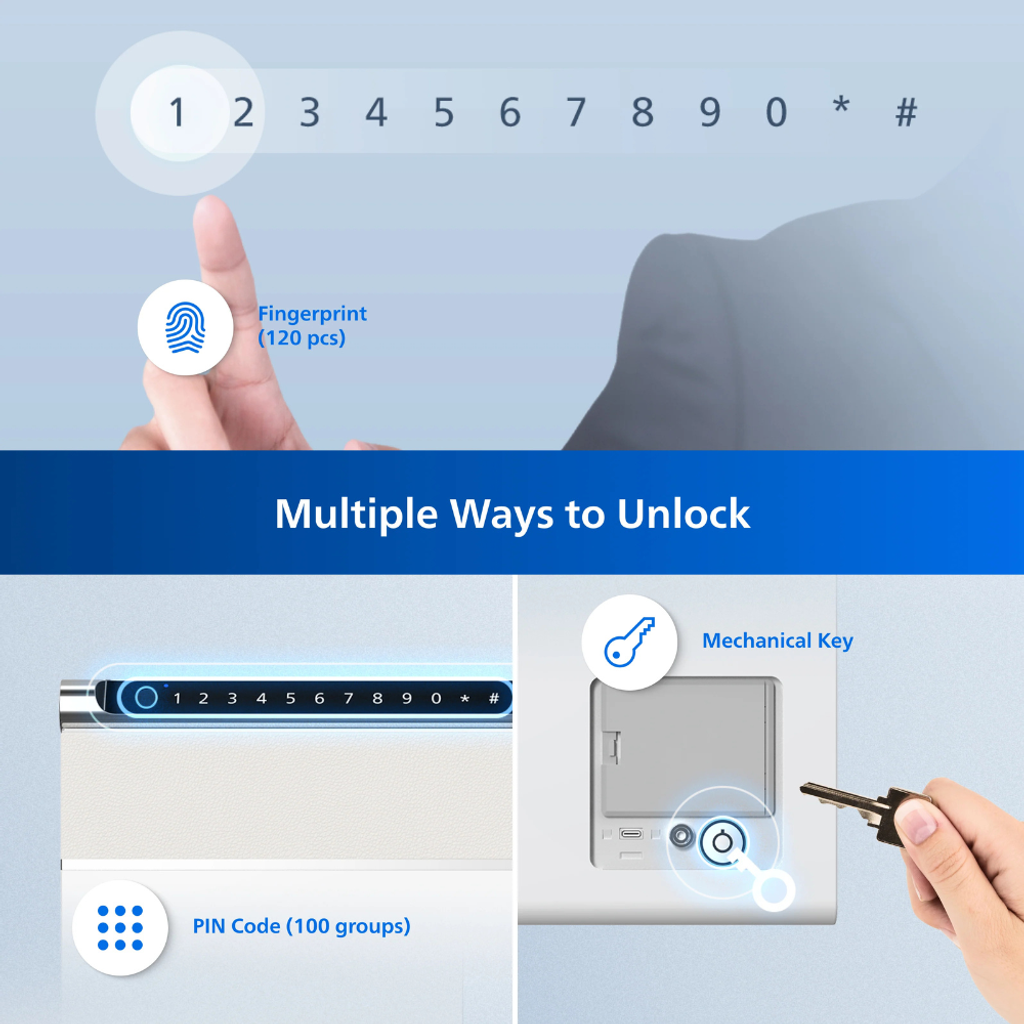 1 2 3 4 5 6 7 8 9 0 * #

Fingerprint (120 pcs)

Multiple Ways to Unlock

1 2 3 4 5 6 7 8 9 0 * #

PIN Code (100 groups)

Mechanical Key