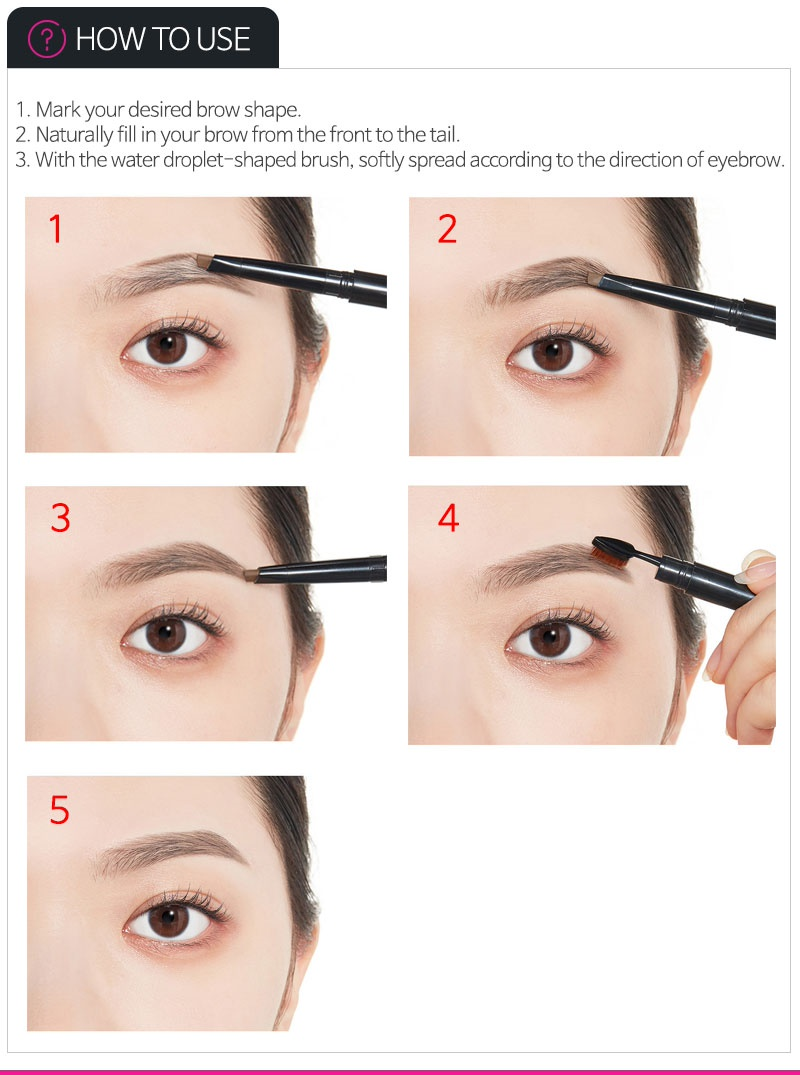 ? HOW TO USE

1. Mark your desired brow shape.
2. Naturally fill in your brow from the front to the tail.
3. With the water droplet-shaped brush, softly spread according to the direction of eyebrow.

1

2

3

4

5