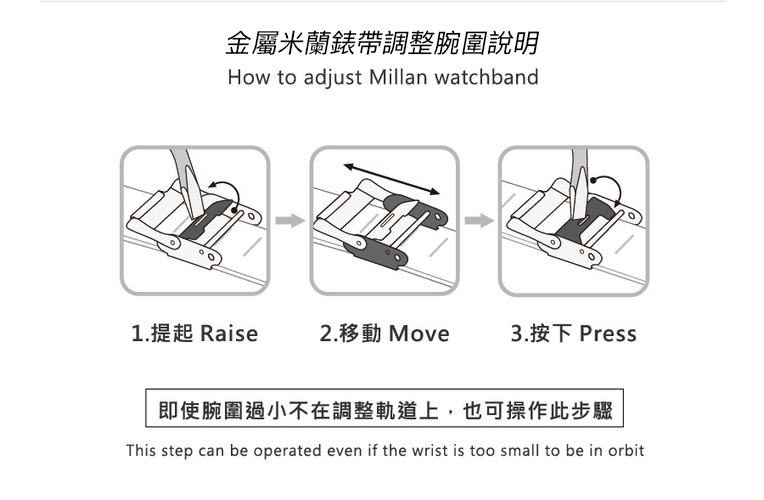 金屬米蘭錶帶調整腕圍說明
How to adjust Millan watchband

1.提起 Raise

2.移動 Move

3.按下 Press

即使腕圍過小不在調整軌道上，也可操作此步驟

This step can be operated even if the wrist is too small to be in orbit