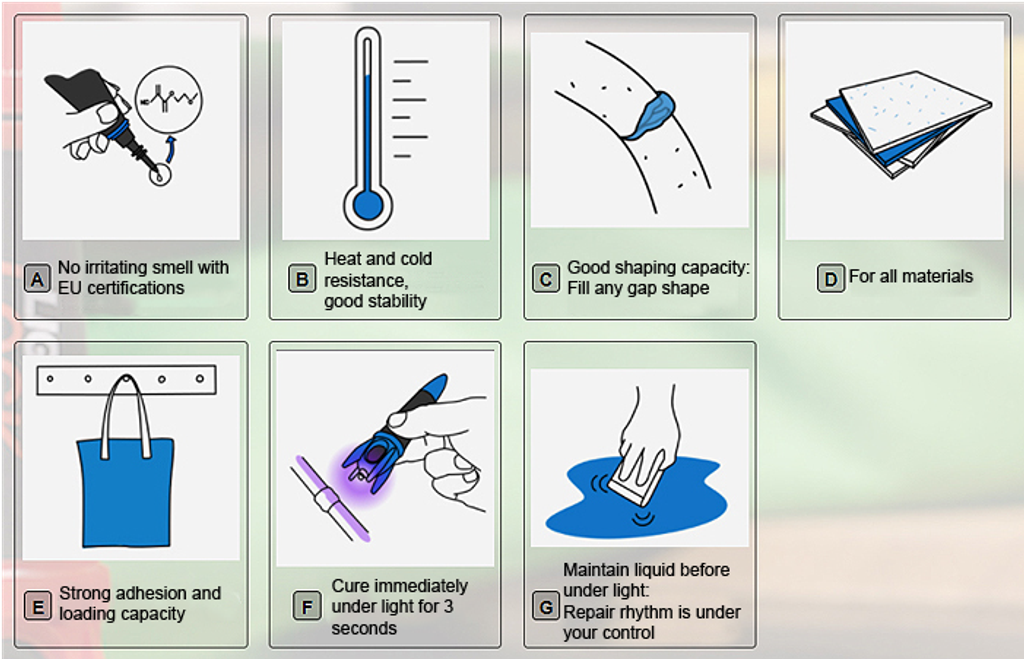 A No irritating smell with EU certifications

B Heat and cold resistance, good stability

C Good shaping capacity: Fill any gap shape

D For all materials

E Strong adhesion and loading capacity

F Cure immediately under light for 3 seconds

G Maintain liquid before under light: Repair rhythm is under your control