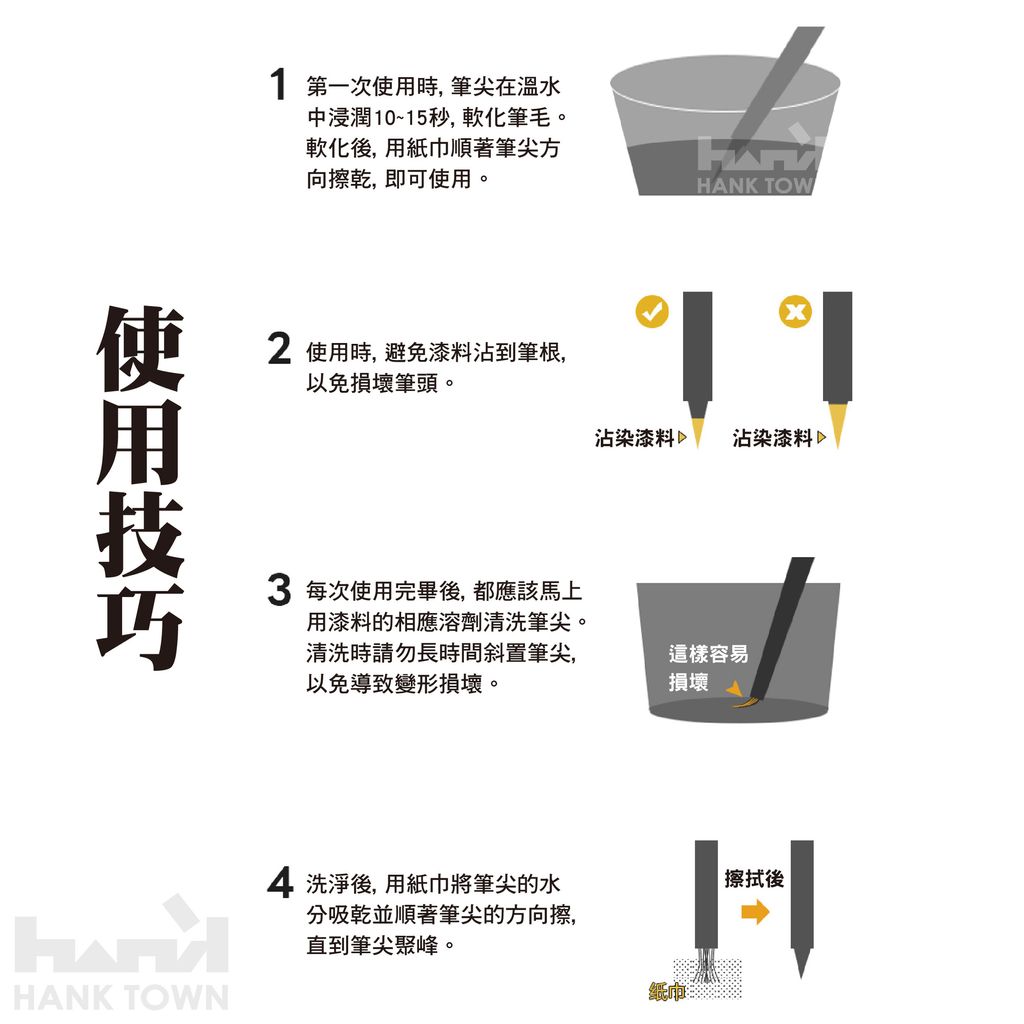 使用技巧

1 第一次使用時, 筆尖在溫水中浸潤10~15秒, 軟化筆毛。軟化後, 用紙巾順著筆尖方向擦乾, 即可使用。

HANK TOWN

2 使用時, 避免漆料沾到筆根, 以免損壞筆頭。

沾染漆料 沾染漆料

3 每次使用完畢後, 都應該馬上用漆料的相應溶劑清洗筆尖。清洗時請勿長時間斜置筆尖, 以免導致變形損壞。

這樣容易損壞

4 洗淨後, 用紙巾將筆尖的水分吸乾並順著筆尖的方向擦, 直到筆尖聚峰。

擦拭後

紙巾

HANK TOWN