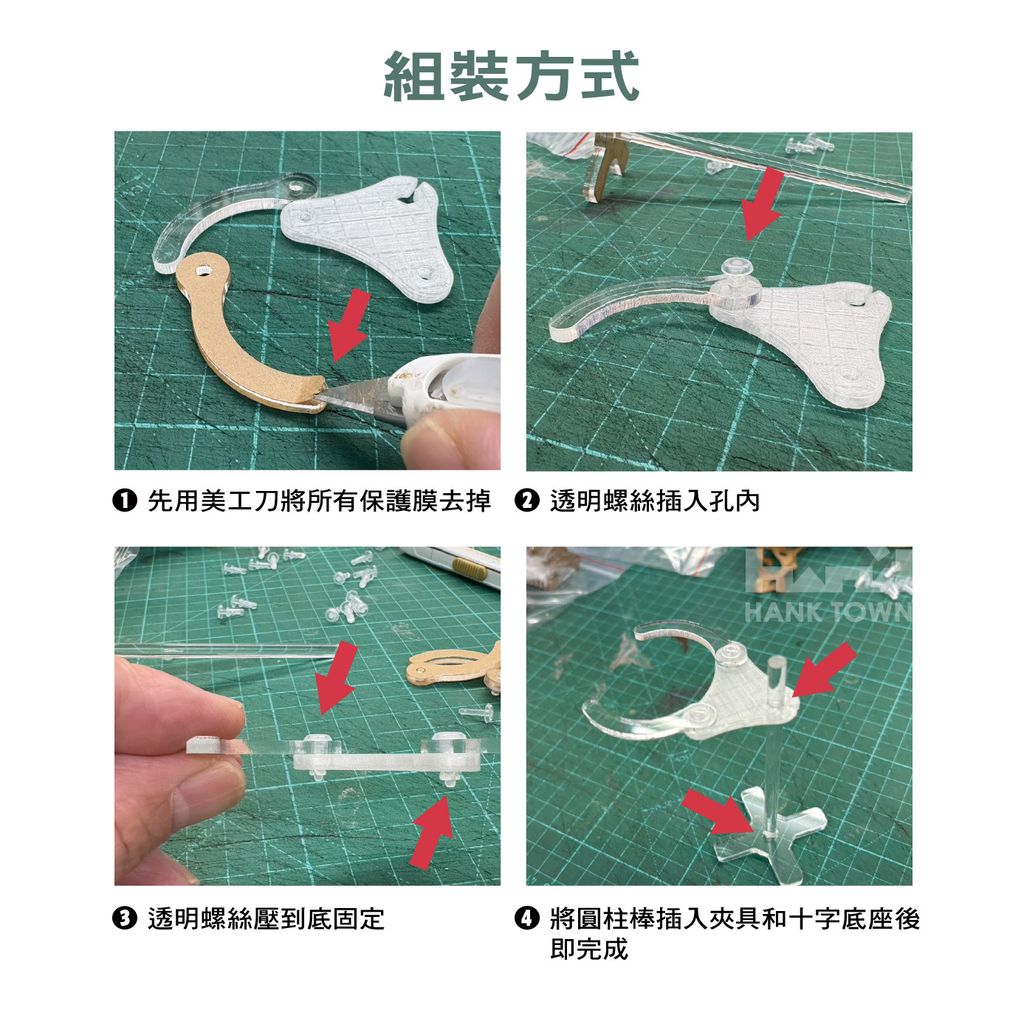 組裝方式

❶ 先用美工刀將所有保護膜去掉

❷ 透明螺絲插入孔內

HANK TOWN

❸ 透明螺絲壓到底固定

❹ 將圓柱棒插入夾具和十字底座後即完成